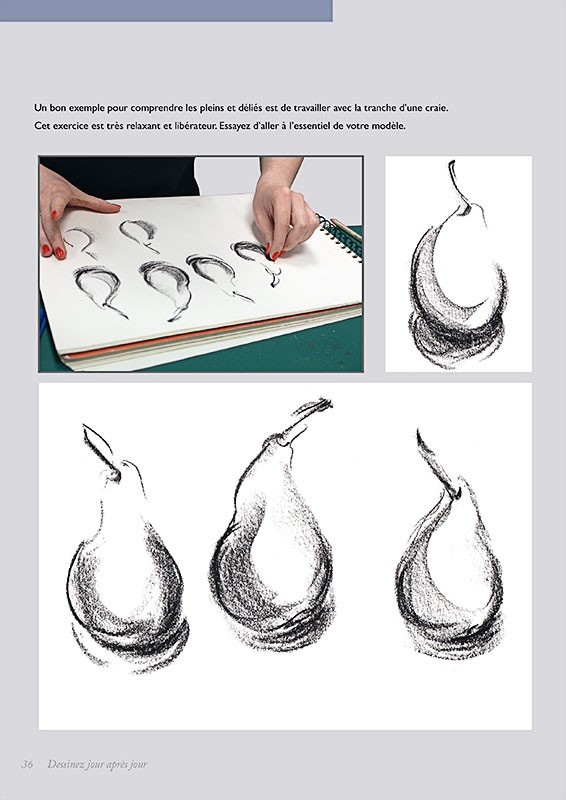 Un bon exemple pour comprendre les pleins et déliés est de travailler avec la tranche d'une craie. Cet exercice est très relaxant et libérateur. Essayez d'aller à l'essentiel de votre modèle.

36 Dessinez jour après jour