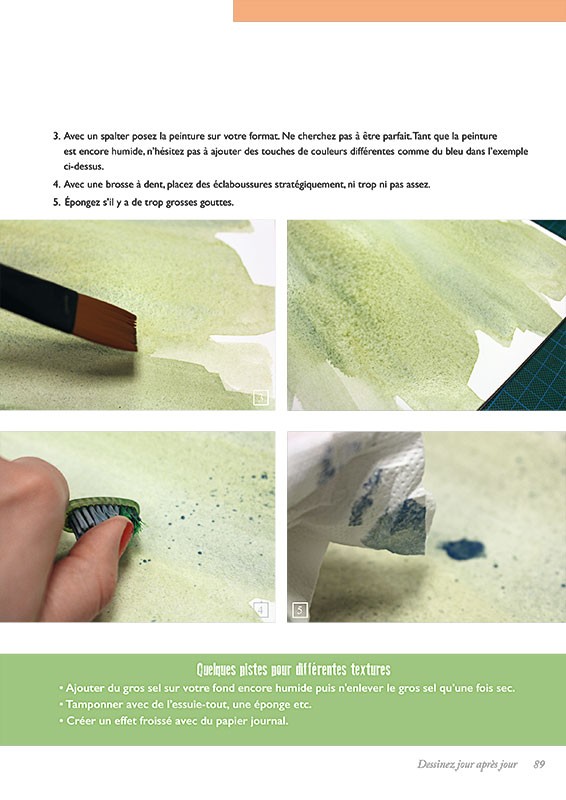 3. Avec un spalter posez la peinture sur votre format. Ne cherchez pas à être parfait. Tant que la peinture est encore humide, n'hésitez pas à ajouter des touches de couleurs différentes comme du bleu dans l'exemple ci-dessus.

4. Avec une brosse à dent, placez des éclaboussures stratégiquement, ni trop ni pas assez.

5. Épongez s'il y a de trop grosses gouttes.

3

4

5

Quelques pistes pour différentes textures

• Ajouter du gros sel sur votre fond encore humide puis n'enlever le gros sel qu'une fois sec.
• Tamponner avec de l'essuie-tout, une éponge etc.
• Créer un effet froissé avec du papier journal.

Dessinez jour après jour 89