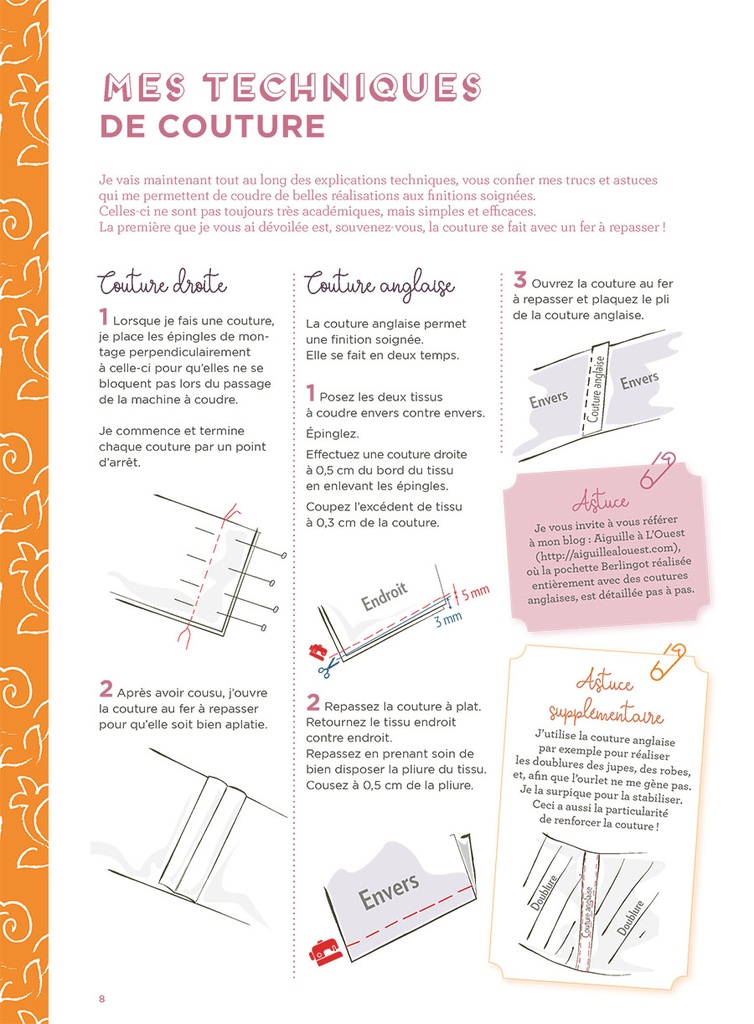 MES TECHNIQUES
DE COUTURE

Je vais maintenant tout au long des explications techniques, vous confier mes trucs et astuces qui me permettent de coudre de belles réalisations aux finitions soignées.
Celles-ci ne sont pas toujours très académiques, mais simples et efficaces.
La première que je vous ai dévoilée est, souvenez-vous, la couture se fait avec un fer à repasser !

Couture droite

1 Lorsque je fais une couture, je place les épingles de montage perpendiculairement à celle-ci pour qu'elles ne se bloquent pas lors du passage de la machine à coudre.

Je commence et termine chaque couture par un point d'arrêt.

2 Après avoir cousu, j'ouvre la couture au fer à repasser pour qu'elle soit bien aplatie.

Couture anglaise

La couture anglaise permet une finition soignée.
Elle se fait en deux temps.

1 Posez les deux tissus à coudre envers contre envers.
Épinglez.
Effectuez une couture droite à 0,5 cm du bord du tissu en enlevant les épingles.
Coupez l'excédent de tissu à 0,3 cm de la couture.

Endroit
5 mm
3 mm

2 Repassez la couture à plat.
Retournez le tissu endroit contre endroit.
Repassez en prenant soin de bien disposer la pliure du tissu.
Cousez à 0,5 cm de la pliure.

Envers

3 Ouvrez la couture au fer à repasser et plaquez le pli de la couture anglaise.

Envers
Couture anglaise
Envers

Astuce
Je vous invite à vous référer à mon blog : Aiguille à L'Ouest (http://aiguillealouest.com), où la pochette Berlingot réalisée entièrement avec des coutures anglaises, est détaillée pas à pas.

Astuce supplémentaire
J'utilise la couture anglaise par exemple pour réaliser les doublures des jupes, des robes, et, afin que l'ourlet ne me gêne pas. Je la surpique pour la stabiliser. Ceci a aussi la particularité de renforcer la couture !

Doublure
Couture anglaise
Doublure

8