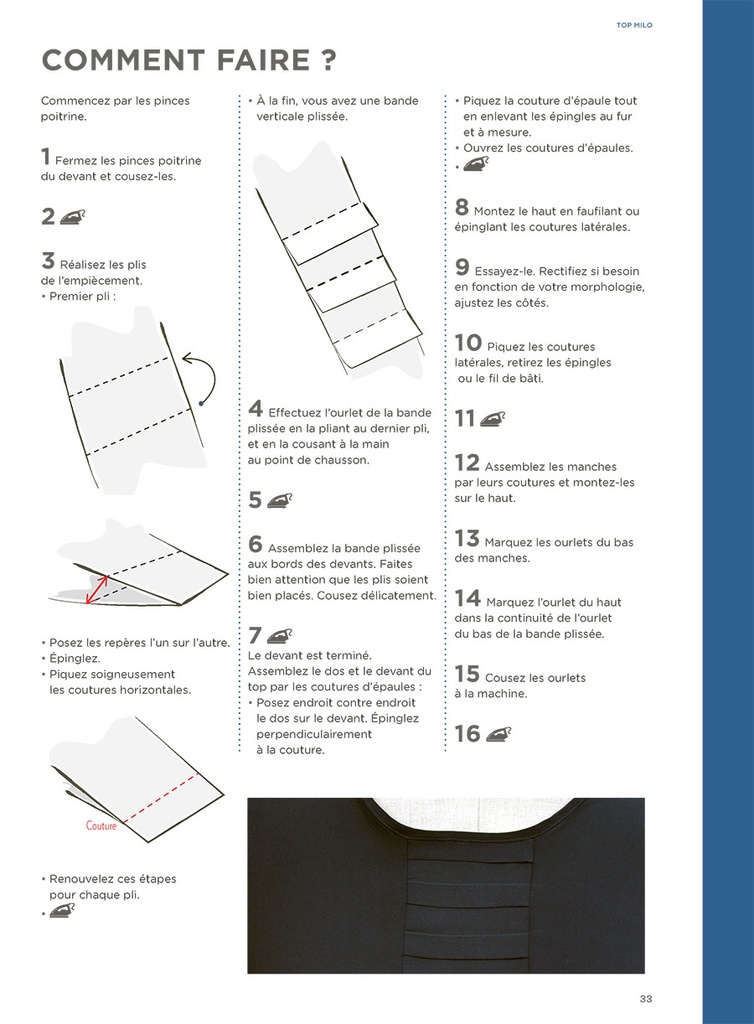 TOP MILO

COMMENT FAIRE ?

Commencez par les pinces poitrine.

1 Fermez les pinces poitrine du devant et cousez-les.

2

3 Réalisez les plis de l'empiècement.
• Premier pli :

• Posez les repères l'un sur l'autre.
• Épinglez.
• Piquez soigneusement les coutures horizontales.

Couture

• Renouvelez ces étapes pour chaque pli.
•

• À la fin, vous avez une bande verticale plissée.

4 Effectuez l'ourlet de la bande plissée en la pliant au dernier pli, et en la cousant à la main au point de chausson.

5

6 Assemblez la bande plissée aux bords des devants. Faites bien attention que les plis soient bien placés. Cousez délicatement.

7
Le devant est terminé. Assemblez le dos et le devant du top par les coutures d'épaules :
• Posez endroit contre endroit le dos sur le devant. Épinglez perpendiculairement à la couture.

• Piquez la couture d'épaule tout en enlevant les épingles au fur et à mesure.
• Ouvrez les coutures d'épaules.
•

8 Montez le haut en faufilant ou épinglant les coutures latérales.

9 Essayez-le. Rectifiez si besoin en fonction de votre morphologie, ajustez les côtés.

10 Piquez les coutures latérales, retirez les épingles ou le fil de bâti.

11

12 Assemblez les manches par leurs coutures et montez-les sur le haut.

13 Marquez les ourlets du bas des manches.

14 Marquez l'ourlet du haut dans la continuité de l'ourlet du bas de la bande plissée.

15 Cousez les ourlets à la machine.

16

33