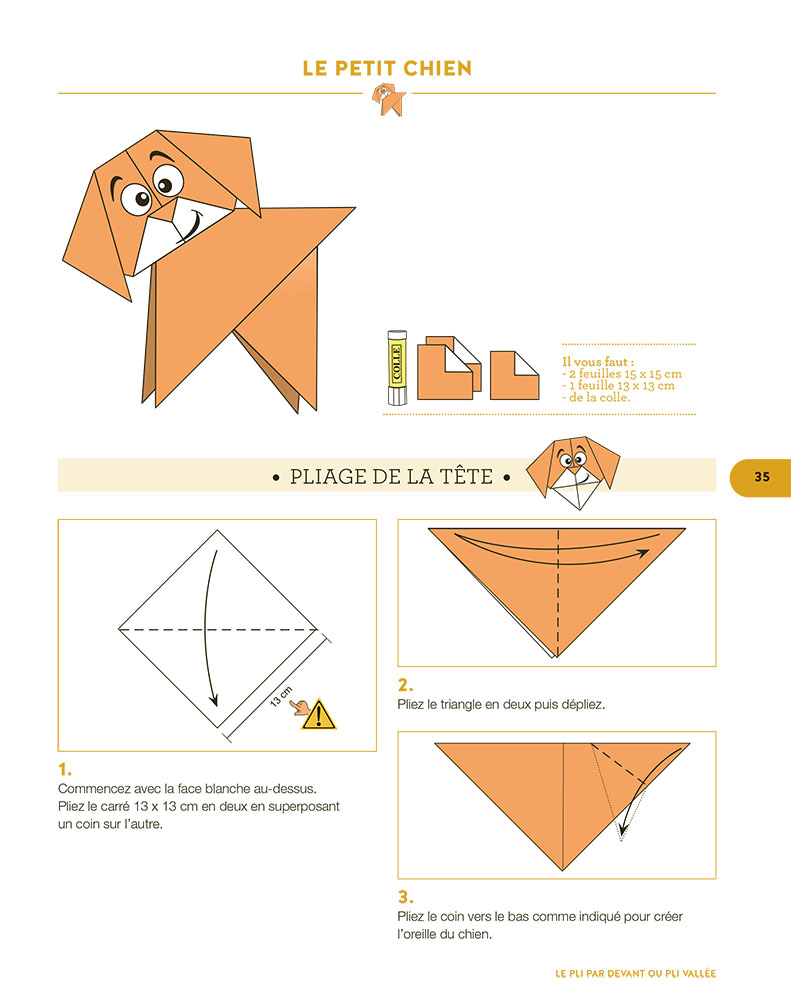 LE PETIT CHIEN

COLLE

Il vous faut :
- 2 feuilles 15 x 15 cm
- 1 feuille 13 x 13 cm
- de la colle.

• PLIAGE DE LA TÊTE •

35

13 cm

1.
Commencez avec la face blanche au-dessus. Pliez le carré 13 x 13 cm en deux en superposant un coin sur l'autre.

2.
Pliez le triangle en deux puis dépliez.

3.
Pliez le coin vers le bas comme indiqué pour créer l'oreille du chien.

LE PLI PAR DEVANT OU PLI VALLÉE