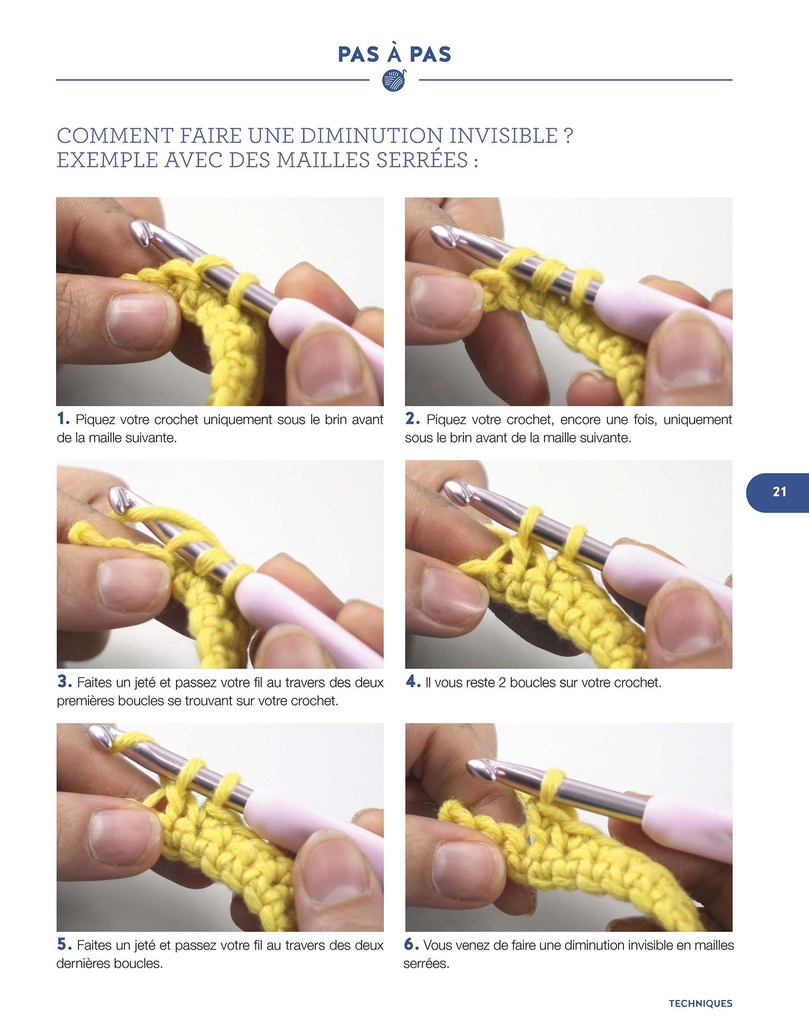 PAS À PAS

COMMENT FAIRE UNE DIMINUTION INVISIBLE ? EXEMPLE AVEC DES MAILLES SERRÉES :

1. Piquez votre crochet uniquement sous le brin avant de la maille suivante.

2. Piquez votre crochet, encore une fois, uniquement sous le brin avant de la maille suivante.

21

3. Faites un jeté et passez votre fil au travers des deux premières boucles se trouvant sur votre crochet.

4. Il vous reste 2 boucles sur votre crochet.

5. Faites un jeté et passez votre fil au travers des deux dernières boucles.

6. Vous venez de faire une diminution invisible en mailles serrées.

TECHNIQUES