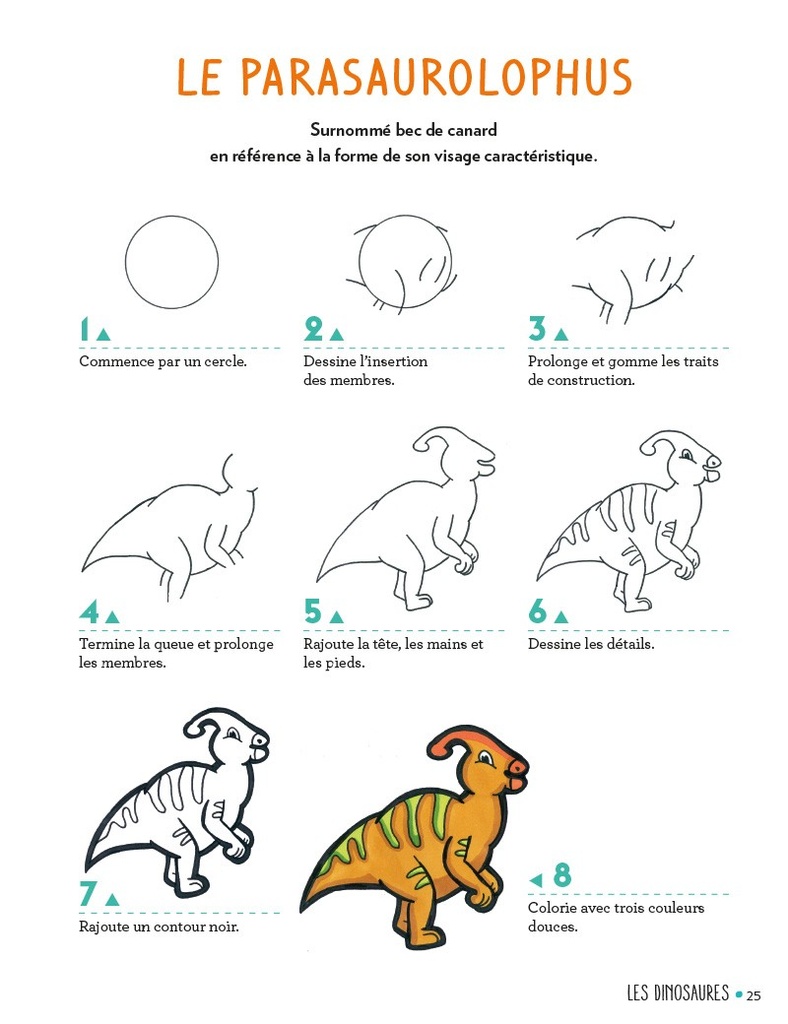 LE PARASAUROLOPHUS

Surnommé bec de canard en référence à la forme de son visage caractéristique.

1

Commence par un cercle.

2

Dessine l'insertion des membres.

3

Prolonge et gomme les traits de construction.

4

Termine la queue et prolonge les membres.

5

Rajoute la tête, les mains et les pieds.

6

Dessine les détails.

7

Rajoute un contour noir.

8

Colorie avec trois couleurs douces.

LES DINOSAURES • 25