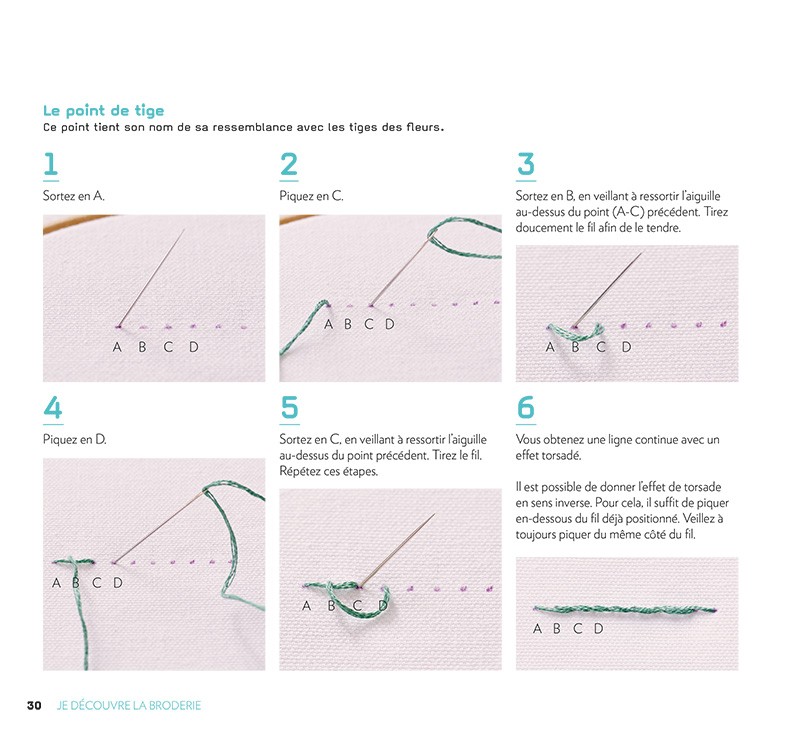 Le point de tige
Ce point tient son nom de sa ressemblance avec les tiges des fleurs.

1
Sortez en A.

A B C D

2
Piquez en C.

A B C D

3
Sortez en B, en veillant à ressortir l'aiguille au-dessus du point (A-C) précédent. Tirez doucement le fil afin de le tendre.

A B C D

4
Piquez en D.

A B C D

5
Sortez en C, en veillant à ressortir l'aiguille au-dessus du point précédent. Tirez le fil. Répétez ces étapes.

A B C D

6
Vous obtenez une ligne continue avec un effet torsadé.

Il est possible de donner l'effet de torsade en sens inverse. Pour cela, il suffit de piquer en-dessous du fil déjà positionné. Veillez à toujours piquer du même côté du fil.

A B C D

30 JE DÉCOUVRE LA BRODERIE