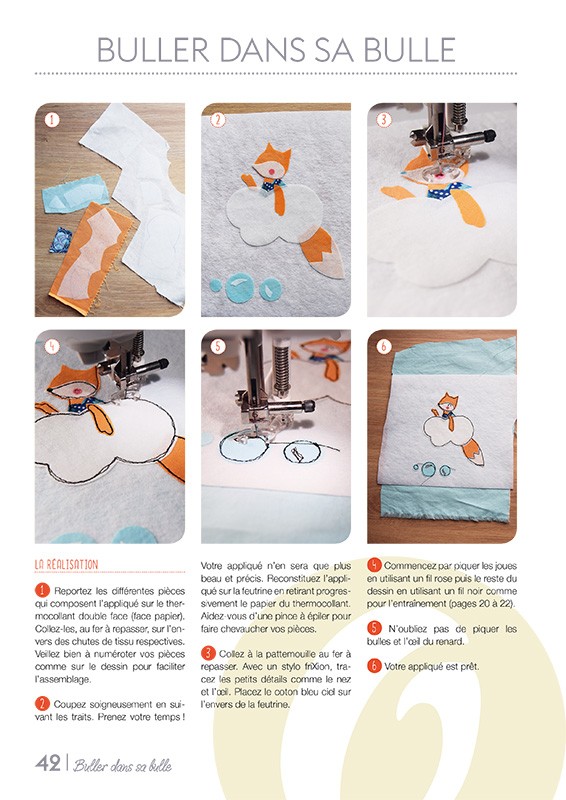 BULLER DANS SA BULLE

1

2

3

4

5

6

LA RÉALISATION

1 Reportez les différentes pièces qui composent l'appliqué sur le thermocollant double face (face papier). Collez-les, au fer à repasser, sur l'envers des chutes de tissu respectives. Veillez bien à numéroter vos pièces comme sur le dessin pour faciliter l'assemblage.

2 Coupez soigneusement en suivant les traits. Prenez votre temps ! Votre appliqué n'en sera que plus beau et précis. Reconstituez l'appliqué sur la feutrine en retirant progressivement le papier du thermocollant. Aidez-vous d'une pince à épiler pour faire chevaucher vos pièces.

3 Collez à la pattemouille au fer à repasser. Avec un stylo friXion, tracez les petits détails comme le nez et l'œil. Placez le coton bleu ciel sur l'envers de la feutrine.

4 Commencez par piquer les joues en utilisant un fil rose puis le reste du dessin en utilisant un fil noir comme pour l'entraînement (pages 20 à 22).

5 N'oubliez pas de piquer les bulles et l'œil du renard.

6 Votre appliqué est prêt.

42 | Buller dans sa bulle