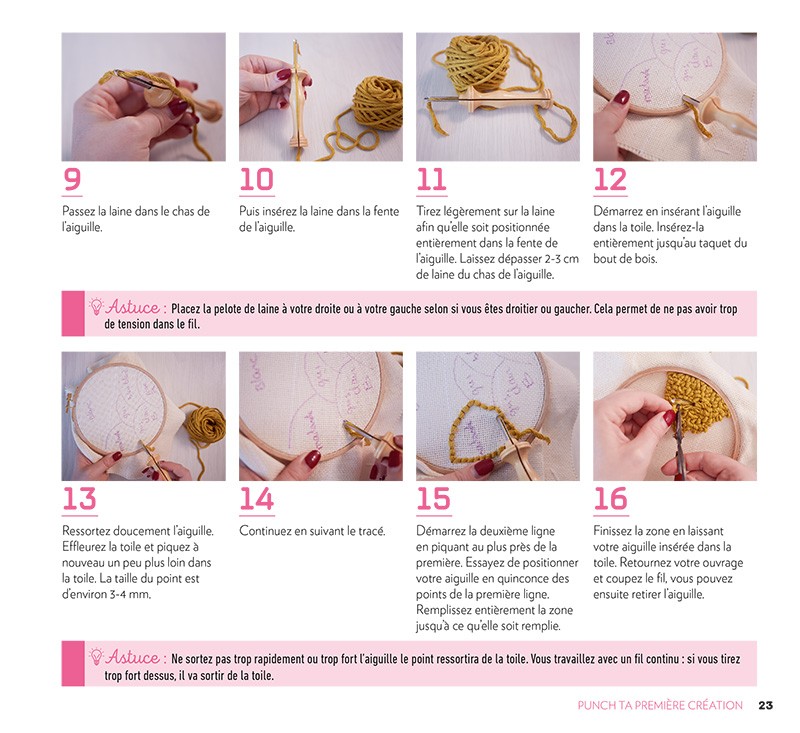 9
Passez la laine dans le chas de l'aiguille.

10
Puis insérez la laine dans la fente de l'aiguille.

11
Tirez légèrement sur la laine afin qu'elle soit positionnée entièrement dans la fente de l'aiguille. Laissez dépasser 2-3 cm de laine du chas de l'aiguille.

12
Démarrez en insérant l'aiguille dans la toile. Insérez-la entièrement jusqu'au taquet du bout de bois.

Astuce : Placez la pelote de laine à votre droite ou à votre gauche selon si vous êtes droitier ou gaucher. Cela permet de ne pas avoir trop de tension dans le fil.

13
Ressortez doucement l'aiguille. Effleurez la toile et piquez à nouveau un peu plus loin dans la toile. La taille du point est d'environ 3-4 mm.

14
Continuez en suivant le tracé.

15
Démarrez la deuxième ligne en piquant au plus près de la première. Essayez de positionner votre aiguille en quinconce des points de la première ligne. Remplissez entièrement la zone jusqu'à ce qu'elle soit remplie.

16
Finissez la zone en laissant votre aiguille insérée dans la toile. Retournez votre ouvrage et coupez le fil, vous pouvez ensuite retirer l'aiguille.

Astuce : Ne sortez pas trop rapidement ou trop fort l'aiguille le point ressortira de la toile. Vous travaillez avec un fil continu : si vous tirez trop fort dessus, il va sortir de la toile.

PUNCH TA PREMIÈRE CRÉATION 23