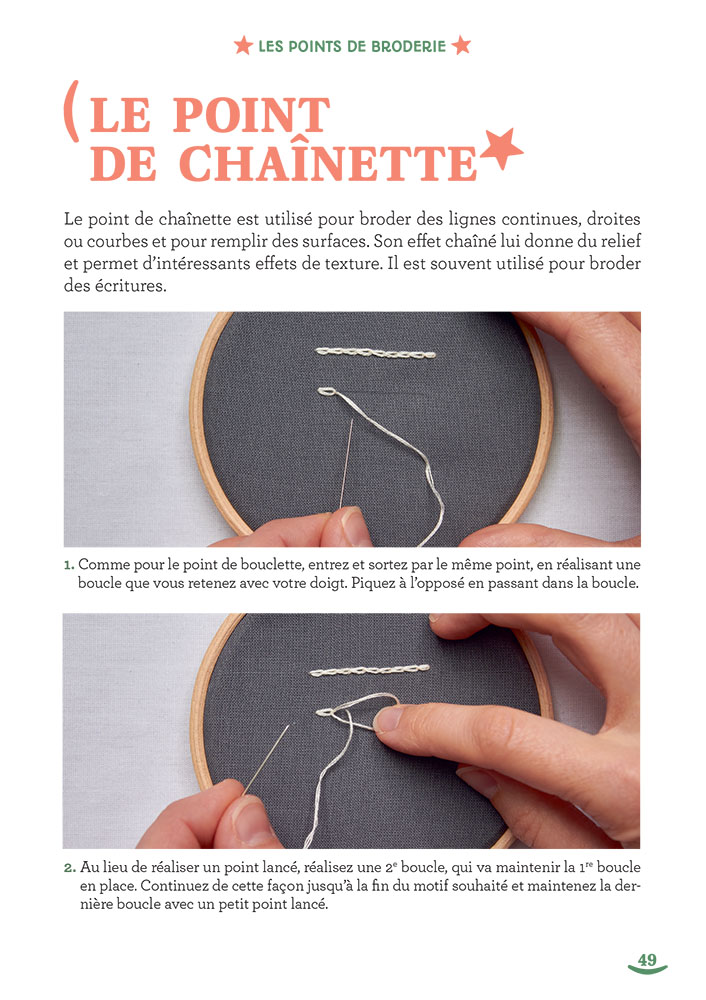 LES POINTS DE BRODERIE

LE POINT DE CHAÎNETTE

Le point de chaînette est utilisé pour broder des lignes continues, droites ou courbes et pour remplir des surfaces. Son effet chaîné lui donne du relief et permet d'intéressants effets de texture. Il est souvent utilisé pour broder des écritures.

1. Comme pour le point de bouclette, entrez et sortez par le même point, en réalisant une boucle que vous retenez avec votre doigt. Piquez à l'opposé en passant dans la boucle.

2. Au lieu de réaliser un point lancé, réalisez une 2$^{e}$ boucle, qui va maintenir la 1$^{re}$ boucle en place. Continuez de cette façon jusqu'à la fin du motif souhaité et maintenez la dernière boucle avec un petit point lancé.

49