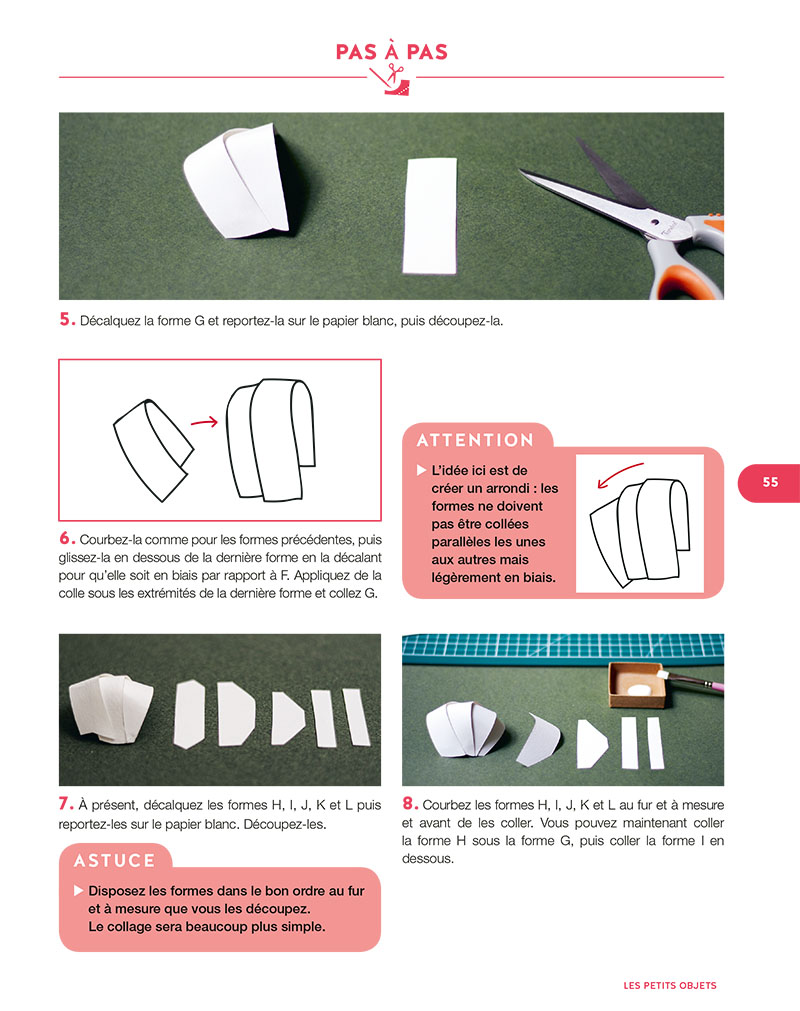 PAS À PAS

5. Décalquez la forme G et reportez-la sur le papier blanc, puis découpez-la.

6. Courbez-la comme pour les formes précédentes, puis glissez-la en dessous de la dernière forme en la décalant pour qu'elle soit en biais par rapport à F. Appliquez de la colle sous les extrémités de la dernière forme et collez G.

ATTENTION

▶ L'idée ici est de créer un arrondi : les formes ne doivent pas être collées parallèles les unes aux autres mais légèrement en biais.

55

7. À présent, décalquez les formes H, I, J, K et L puis reportez-les sur le papier blanc. Découpez-les.

ASTUCE

▶ Disposez les formes dans le bon ordre au fur et à mesure que vous les découpez. Le collage sera beaucoup plus simple.

8. Courbez les formes H, I, J, K et L au fur et à mesure et avant de les coller. Vous pouvez maintenant coller la forme H sous la forme G, puis coller la forme I en dessous.

LES PETITS OBJETS