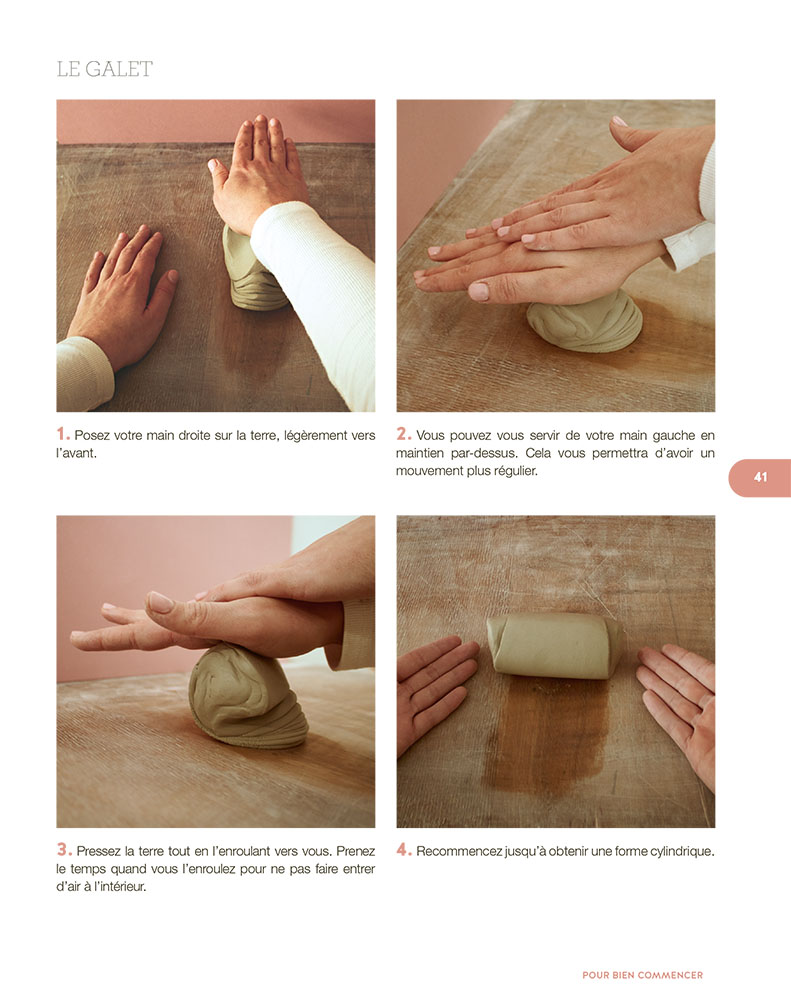 LE GALET

1. Posez votre main droite sur la terre, légèrement vers l'avant.

2. Vous pouvez vous servir de votre main gauche en maintien par-dessus. Cela vous permettra d'avoir un mouvement plus régulier.

41

3. Pressez la terre tout en l'enroulant vers vous. Prenez le temps quand vous l'enroulez pour ne pas faire entrer d'air à l'intérieur.

4. Recommencez jusqu'à obtenir une forme cylindrique.

POUR BIEN COMMENCER