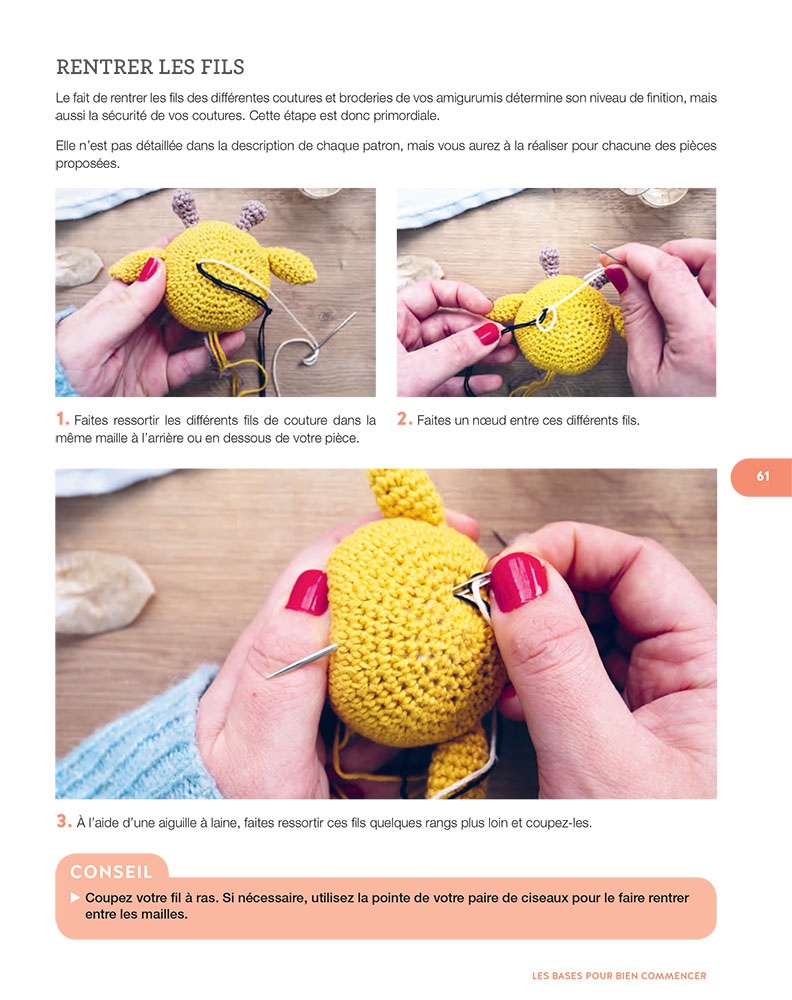 RENTRER LES FILS

Le fait de rentrer les fils des différentes coutures et broderies de vos amigurumis détermine son niveau de finition, mais aussi la sécurité de vos coutures. Cette étape est donc primordiale.

Elle n'est pas détaillée dans la description de chaque patron, mais vous aurez à la réaliser pour chacune des pièces proposées.

1. Faites ressortir les différents fils de couture dans la même maille à l'arrière ou en dessous de votre pièce.

2. Faites un nœud entre ces différents fils.

61

3. À l'aide d'une aiguille à laine, faites ressortir ces fils quelques rangs plus loin et coupez-les.

CONSEIL

▶ Coupez votre fil à ras. Si nécessaire, utilisez la pointe de votre paire de ciseaux pour le faire rentrer entre les mailles.

LES BASES POUR BIEN COMMENCER