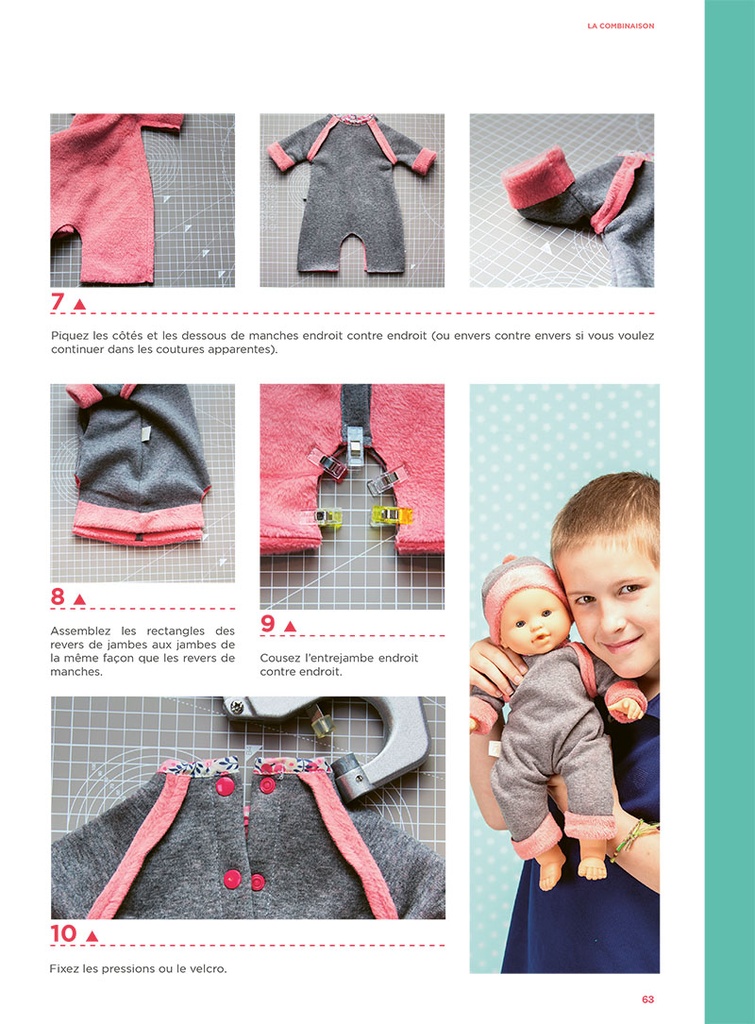 LA COMBINAISON

7 ▲

Piquez les côtés et les dessous de manches endroit contre endroit (ou envers contre envers si vous voulez continuer dans les coutures apparentes).

8 ▲

Assemblez les rectangles des revers de jambes aux jambes de la même façon que les revers de manches.

9 ▲

Cousez l'entrejambe endroit contre endroit.

10 ▲

Fixez les pressions ou le velcro.

63