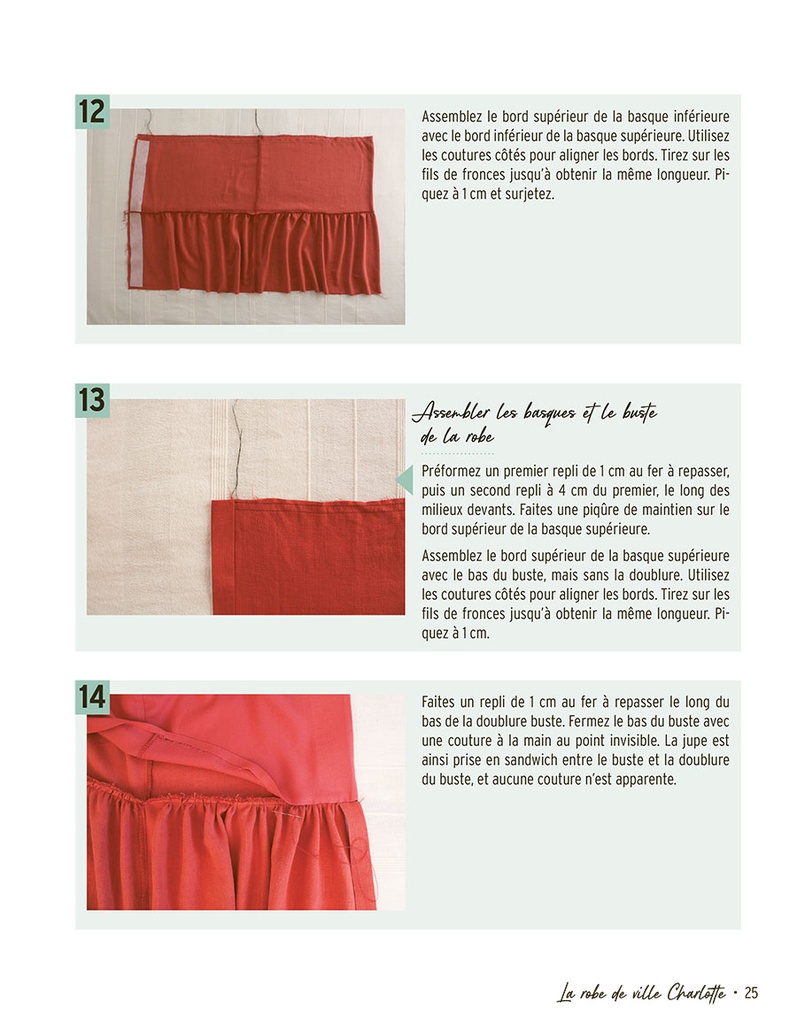 12

Assemblez le bord supérieur de la basque inférieure avec le bord inférieur de la basque supérieure. Utilisez les coutures côtés pour aligner les bords. Tirez sur les fils de fronces jusqu'à obtenir la même longueur. Piquez à 1 cm et surjetez.

13

Assembler les basques et le buste de la robe

Préformez un premier repli de 1 cm au fer à repasser, puis un second repli à 4 cm du premier, le long des milieux devants. Faites une piqûre de maintien sur le bord supérieur de la basque supérieure.

Assemblez le bord supérieur de la basque supérieure avec le bas du buste, mais sans la doublure. Utilisez les coutures côtés pour aligner les bords. Tirez sur les fils de fronces jusqu'à obtenir la même longueur. Piquez à 1 cm.

14

Faites un repli de 1 cm au fer à repasser le long du bas de la doublure buste. Fermez le bas du buste avec une couture à la main au point invisible. La jupe est ainsi prise en sandwich entre le buste et la doublure du buste, et aucune couture n'est apparente.

La robe de ville Charlotte • 25