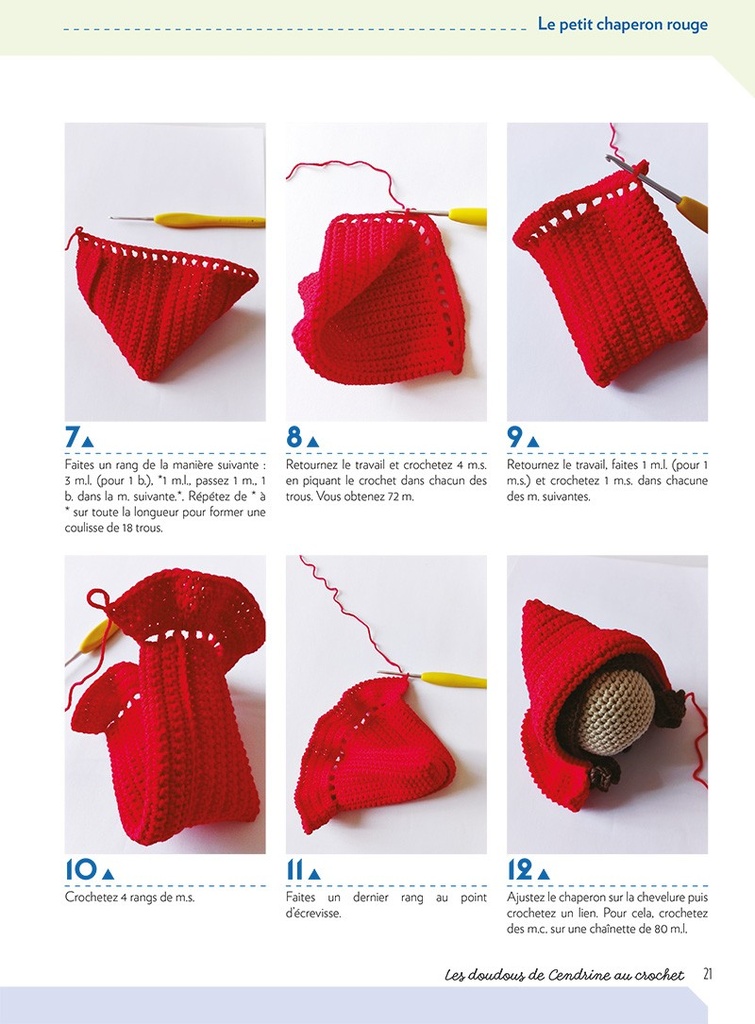 Le petit chaperon rouge

7▲
Faites un rang de la manière suivante : 3 m.l. (pour 1 b.), *1 m.l., passez 1 m., 1 b. dans la m. suivante.*. Répétez de * à * sur toute la longueur pour former une coulisse de 18 trous.

8▲
Retournez le travail et crochetez 4 m.s. en piquant le crochet dans chacun des trous. Vous obtenez 72 m.

9▲
Retournez le travail, faites 1 m.l. (pour 1 m.s.) et crochetez 1 m.s. dans chacune des m. suivantes.

10▲
Crochetez 4 rangs de m.s.

11▲
Faites un dernier rang au point d'écrevisse.

12▲
Ajustez le chaperon sur la chevelure puis crochetez un lien. Pour cela, crochetez des m.c. sur une chaînette de 80 m.l.

Les doudous de Cendrine au crochet 21