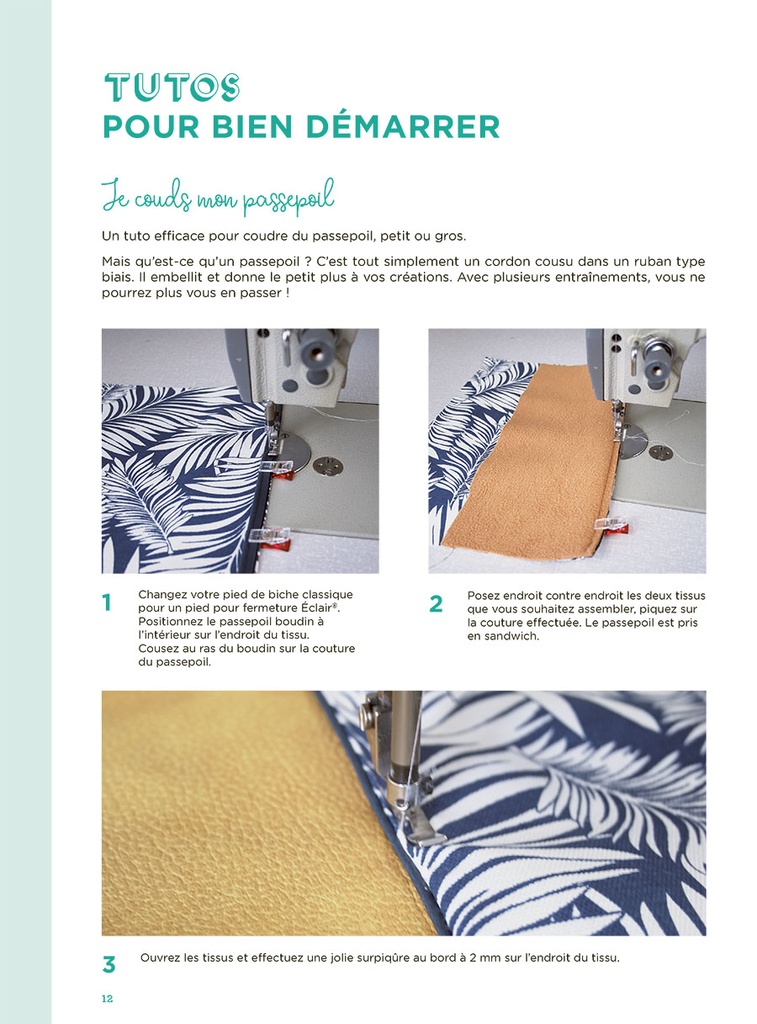 TUTOS
POUR BIEN DÉMARRER

Je couds mon passepoil

Un tuto efficace pour coudre du passepoil, petit ou gros.

Mais qu'est-ce qu'un passepoil ? C'est tout simplement un cordon cousu dans un ruban type biais. Il embellit et donne le petit plus à vos créations. Avec plusieurs entraînements, vous ne pourrez plus vous en passer !

1 Changez votre pied de biche classique pour un pied pour fermeture Éclair®. Positionnez le passepoil boudin à l'intérieur sur l'endroit du tissu. Cousez au ras du boudin sur la couture du passepoil.

2 Posez endroit contre endroit les deux tissus que vous souhaitez assembler, piquez sur la couture effectuée. Le passepoil est pris en sandwich.

3 Ouvrez les tissus et effectuez une jolie surpiqûre au bord à 2 mm sur l'endroit du tissu.

12