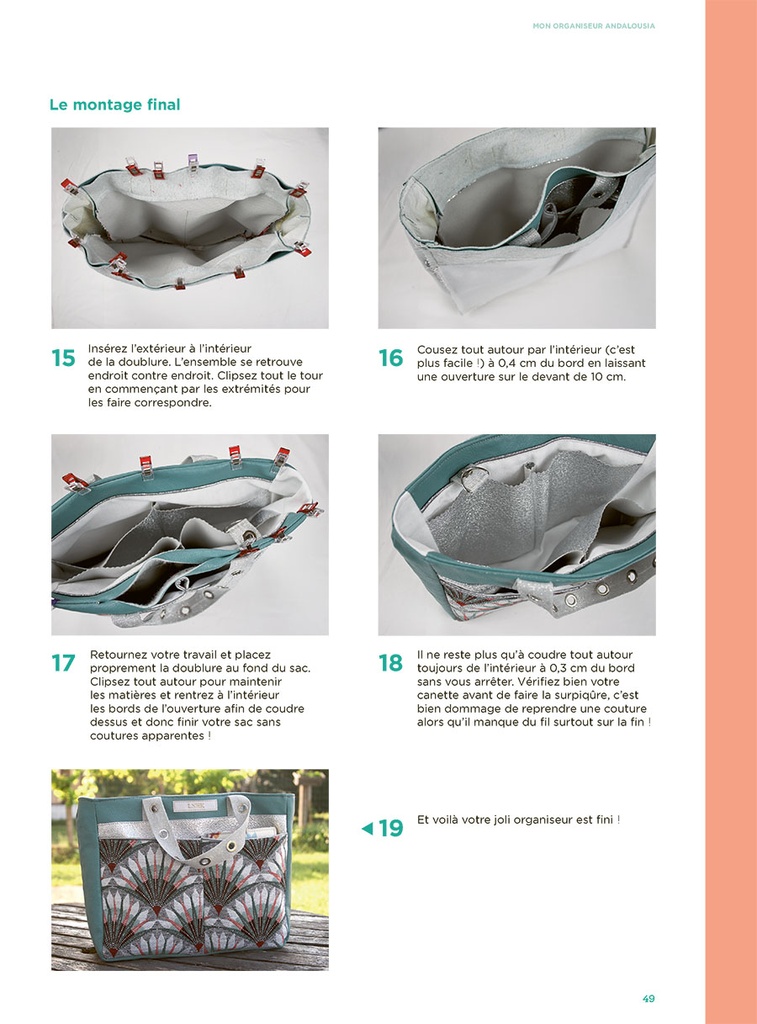 MON ORGANISEUR ANDALOUSIA

Le montage final

15 Insérez l'extérieur à l'intérieur de la doublure. L'ensemble se retrouve endroit contre endroit. Clipsez tout le tour en commençant par les extrémités pour les faire correspondre.

16 Cousez tout autour par l'intérieur (c'est plus facile !) à 0,4 cm du bord en laissant une ouverture sur le devant de 10 cm.

17 Retournez votre travail et placez proprement la doublure au fond du sac. Clipsez tout autour pour maintenir les matières et rentrez à l'intérieur les bords de l'ouverture afin de coudre dessus et donc finir votre sac sans coutures apparentes !

18 Il ne reste plus qu'à coudre tout autour toujours de l'intérieur à 0,3 cm du bord sans vous arrêter. Vérifiez bien votre canette avant de faire la surpiqûre, c'est bien dommage de reprendre une couture alors qu'il manque du fil surtout sur la fin !

19 Et voilà votre joli organiseur est fini !

49