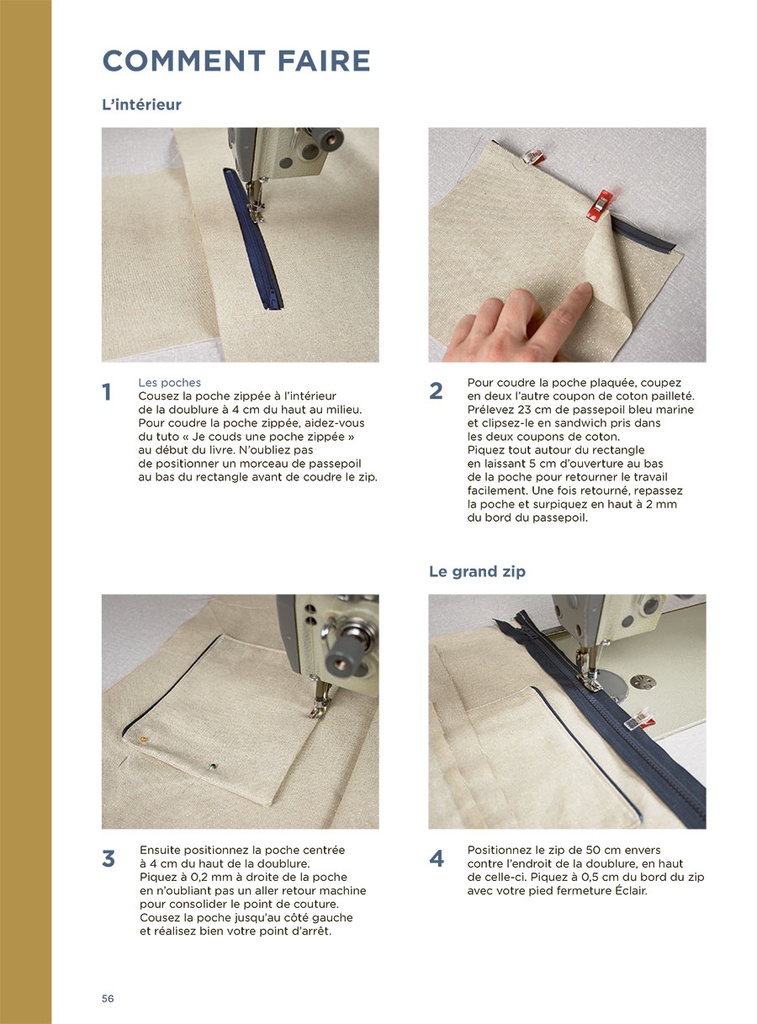 COMMENT FAIRE

L'intérieur

1 Les poches
Cousez la poche zippée à l'intérieur de la doublure à 4 cm du haut au milieu. Pour coudre la poche zippée, aidez-vous du tuto « Je couds une poche zippée » au début du livre. N'oubliez pas de positionner un morceau de passepoil au bas du rectangle avant de coudre le zip.

2 Pour coudre la poche plaquée, coupez en deux l'autre coupon de coton pailleté. Prélevez 23 cm de passepoil bleu marine et clipsez-le en sandwich pris dans les deux coupons de coton. Piquez tout autour du rectangle en laissant 5 cm d'ouverture au bas de la poche pour retourner le travail facilement. Une fois retourné, repassez la poche et surpiquez en haut à 2 mm du bord du passepoil.

Le grand zip

3 Ensuite positionnez la poche centrée à 4 cm du haut de la doublure. Piquez à 0,2 mm à droite de la poche en n'oubliant pas un aller retour machine pour consolider le point de couture. Cousez la poche jusqu'au côté gauche et réalisez bien votre point d'arrêt.

4 Positionnez le zip de 50 cm envers contre l'endroit de la doublure, en haut de celle-ci. Piquez à 0,5 cm du bord du zip avec votre pied fermeture Éclair.

56