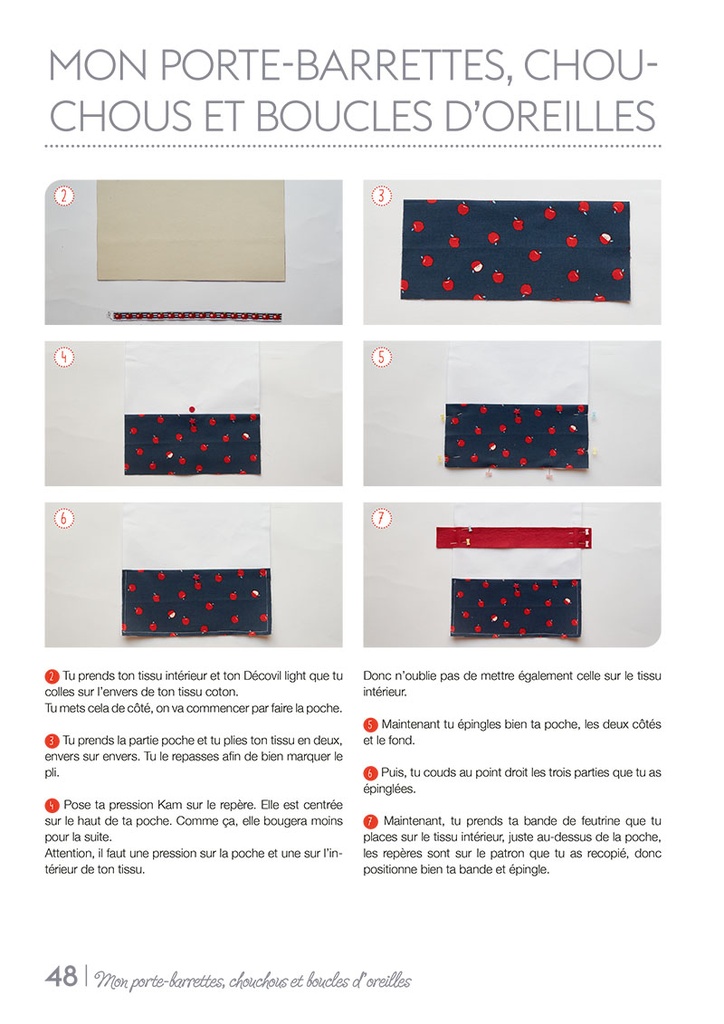 MON PORTE-BARRETTES, CHOUCHOUS ET BOUCLES D'OREILLES

2

3

4

5

6

7

2 Tu prends ton tissu intérieur et ton Décovil light que tu colles sur l'envers de ton tissu coton.
Tu mets cela de côté, on va commencer par faire la poche.

3 Tu prends la partie poche et tu plies ton tissu en deux, envers sur envers. Tu le repasses afin de bien marquer le pli.

4 Pose ta pression Kam sur le repère. Elle est centrée sur le haut de ta poche. Comme ça, elle bougera moins pour la suite.
Attention, il faut une pression sur la poche et une sur l'intérieur de ton tissu.

Donc n'oublie pas de mettre également celle sur le tissu intérieur.

5 Maintenant tu épingles bien ta poche, les deux côtés et le fond.

6 Puis, tu couds au point droit les trois parties que tu as épinglées.

7 Maintenant, tu prends ta bande de feutrine que tu places sur le tissu intérieur, juste au-dessus de la poche, les repères sont sur le patron que tu as recopié, donc positionne bien ta bande et épingle.

48 | Mon porte-barrettes, chouchous et boucles d'oreilles