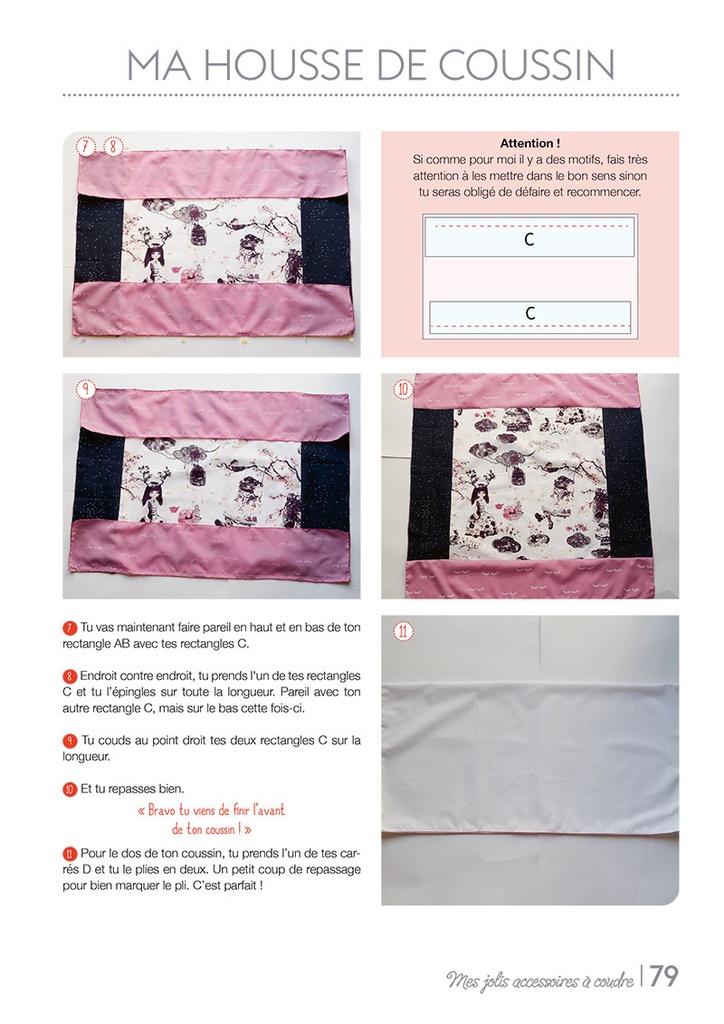 MA HOUSSE DE COUSSIN

7 8

Attention !
Si comme pour moi il y a des motifs, fais très attention à les mettre dans le bon sens sinon tu seras obligé de défaire et recommencer.

C

C

9

10

7 Tu vas maintenant faire pareil en haut et en bas de ton rectangle AB avec tes rectangles C.

8 Endroit contre endroit, tu prends l'un de tes rectangles C et tu l'épingles sur toute la longueur. Pareil avec ton autre rectangle C, mais sur le bas cette fois-ci.

9 Tu couds au point droit tes deux rectangles C sur la longueur.

10 Et tu repasses bien.

« Bravo tu viens de finir l'avant de ton coussin ! »

11 Pour le dos de ton coussin, tu prends l'un de tes carrés D et tu le plies en deux. Un petit coup de repassage pour bien marquer le pli. C'est parfait !

11

Mes jolis accessoires à coudre | 79