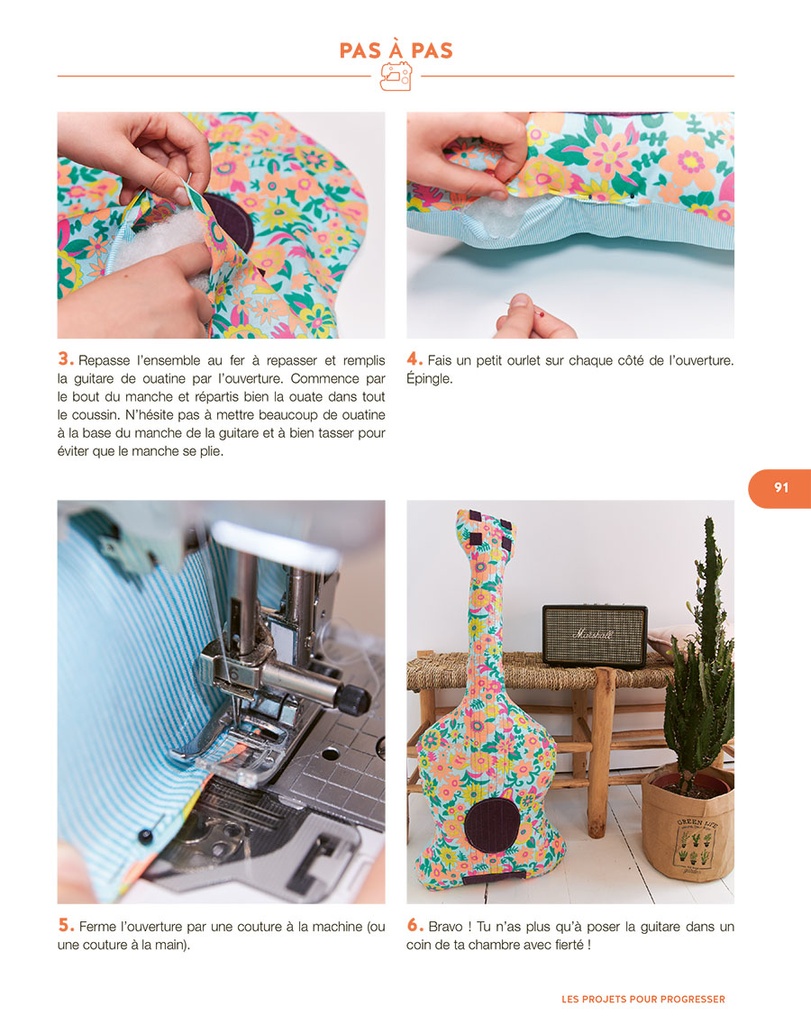 PAS À PAS

3. Repasse l'ensemble au fer à repasser et remplis la guitare de ouatine par l'ouverture. Commence par le bout du manche et répartis bien la ouate dans tout le coussin. N'hésite pas à mettre beaucoup de ouatine à la base du manche de la guitare et à bien tasser pour éviter que le manche se plie.

4. Fais un petit ourlet sur chaque côté de l'ouverture. Épingle.

91

Marshall

GREEN LIFE

5. Ferme l'ouverture par une couture à la machine (ou une couture à la main).

6. Bravo ! Tu n'as plus qu'à poser la guitare dans un coin de ta chambre avec fierté !

LES PROJETS POUR PROGRESSER