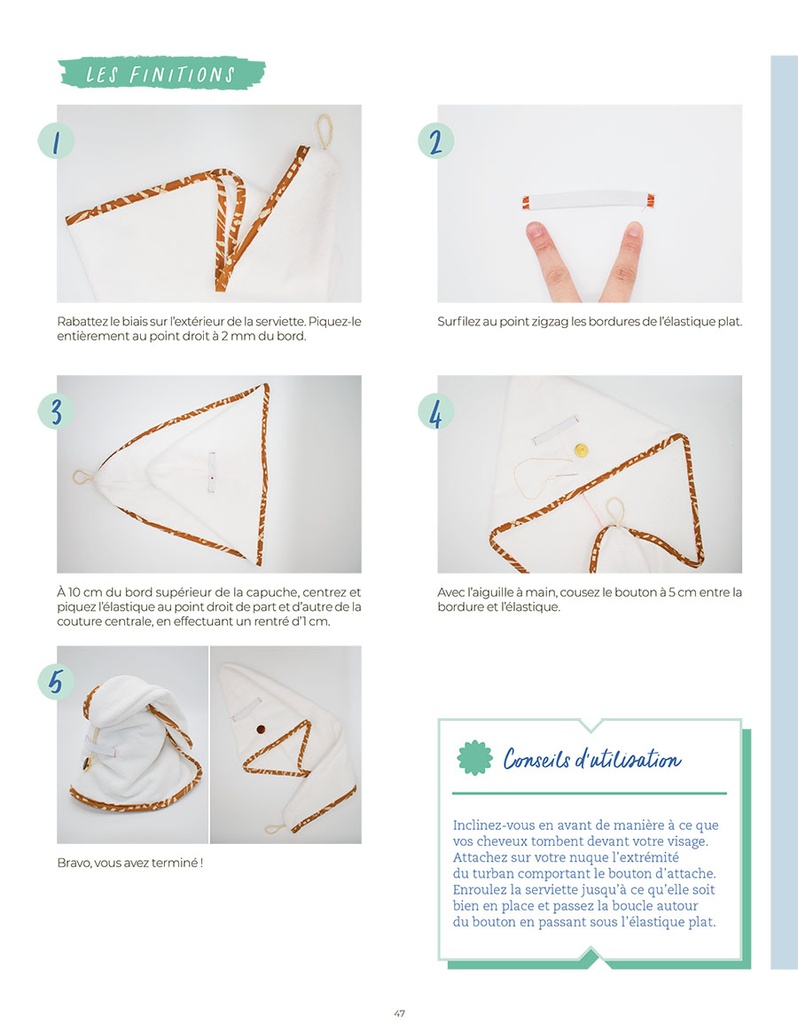 LES FINITIONS

1

Rabattez le biais sur l'extérieur de la serviette. Piquez-le entièrement au point droit à 2 mm du bord.

2

Surfilez au point zigzag les bordures de l'élastique plat.

3

À 10 cm du bord supérieur de la capuche, centrez et piquez l'élastique au point droit de part et d'autre de la couture centrale, en effectuant un rentré d'1 cm.

4

Avec l'aiguille à main, cousez le bouton à 5 cm entre la bordure et l'élastique.

5

Bravo, vous avez terminé !

Conseils d'utilisation

Inclinez-vous en avant de manière à ce que vos cheveux tombent devant votre visage. Attachez sur votre nuque l'extrémité du turban comportant le bouton d'attache. Enroulez la serviette jusqu'à ce qu'elle soit bien en place et passez la boucle autour du bouton en passant sous l'élastique plat.

47