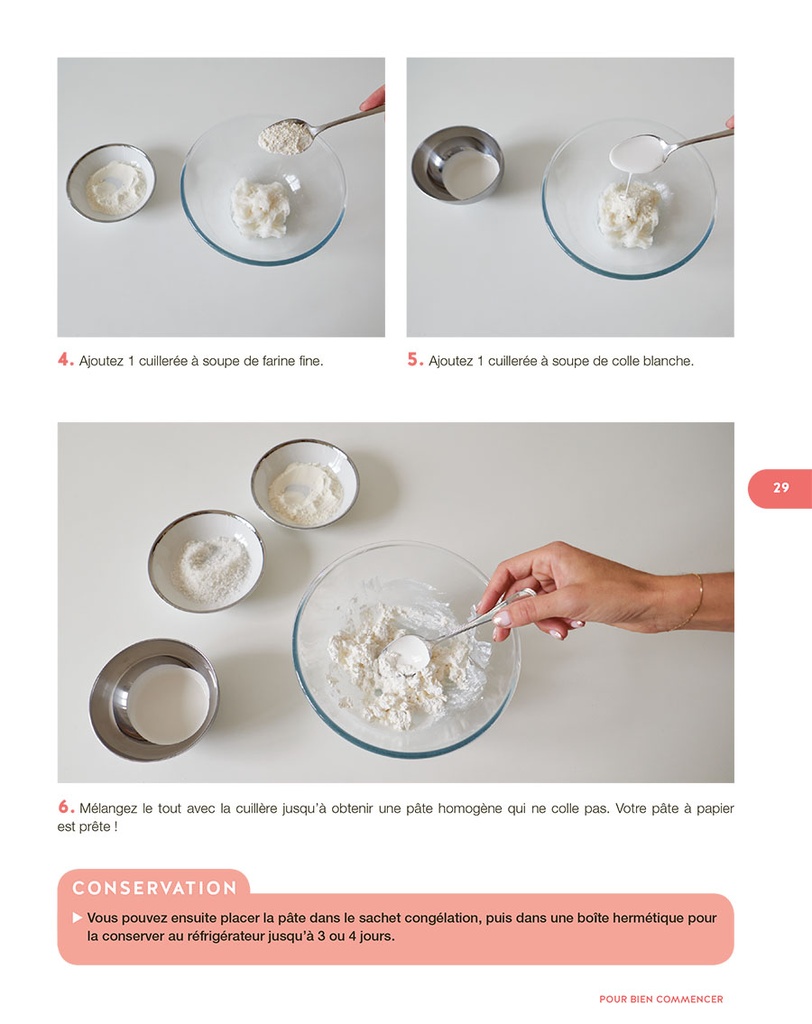 4. Ajoutez 1 cuillerée à soupe de farine fine.

5. Ajoutez 1 cuillerée à soupe de colle blanche.

29

6. Mélangez le tout avec la cuillère jusqu'à obtenir une pâte homogène qui ne colle pas. Votre pâte à papier est prête !

CONSERVATION

▶ Vous pouvez ensuite placer la pâte dans le sachet congélation, puis dans une boîte hermétique pour la conserver au réfrigérateur jusqu'à 3 ou 4 jours.

POUR BIEN COMMENCER