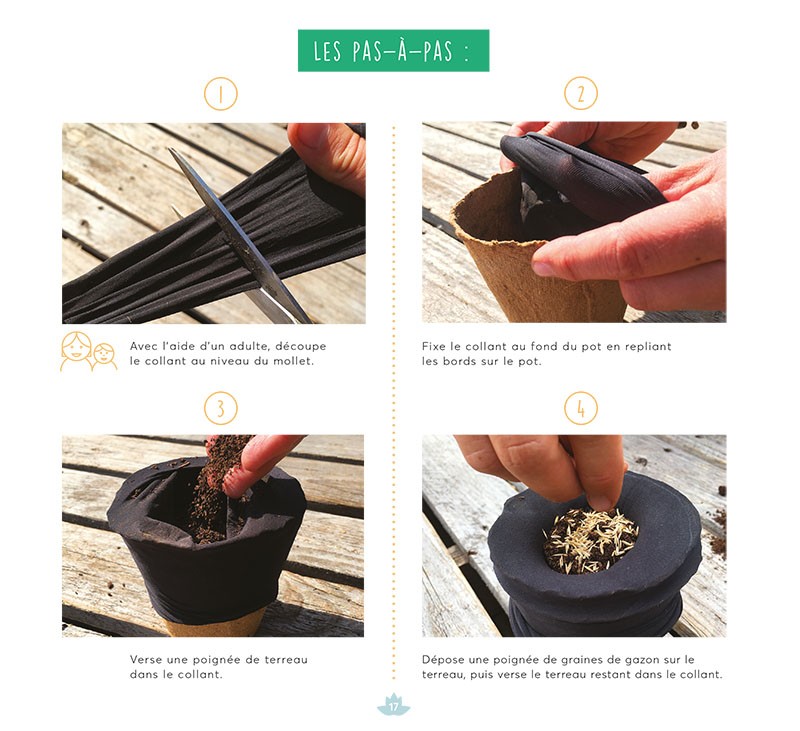 LES PAS-À-PAS :

1

Avec l'aide d'un adulte, découpe le collant au niveau du mollet.

2

Fixe le collant au fond du pot en repliant les bords sur le pot.

3

Verse une poignée de terreau dans le collant.

4

Dépose une poignée de graines de gazon sur le terreau, puis verse le terreau restant dans le collant.

17