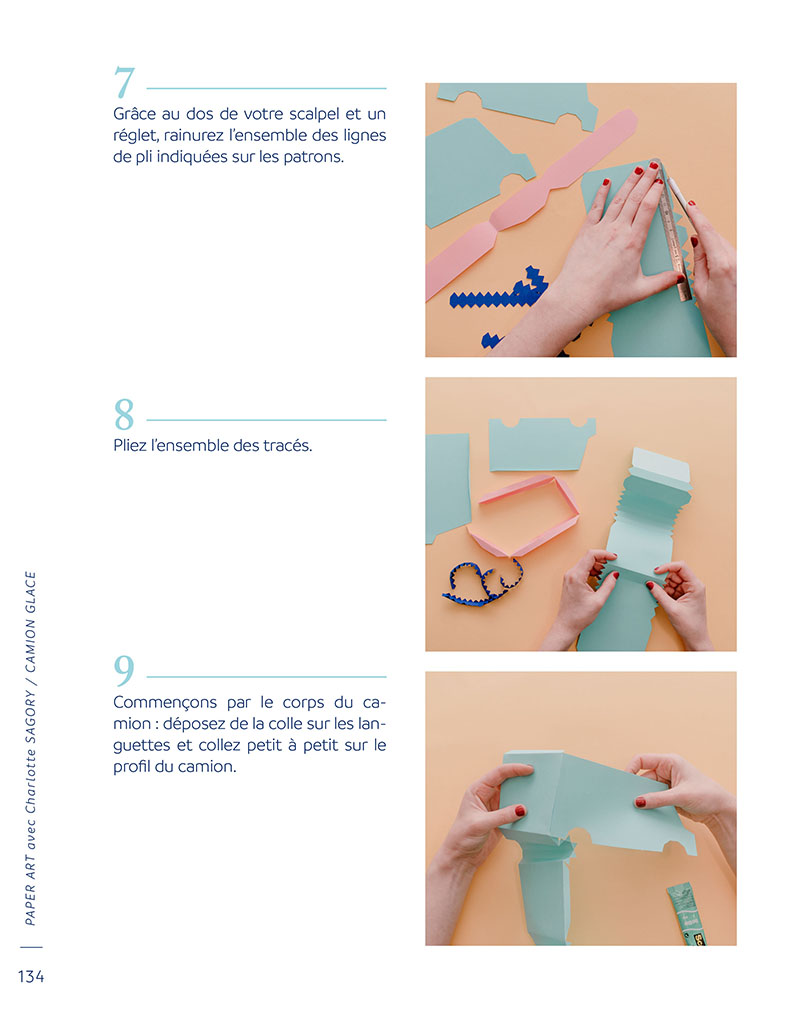 7

Grâce au dos de votre scalpel et un réglet, rainurez l'ensemble des lignes de pli indiquées sur les patrons.

8

Pliez l'ensemble des tracés.

9

Commençons par le corps du camion : déposez de la colle sur les languettes et collez petit à petit sur le profil du camion.

PAPER ART avec Charlotte SAGORY / CAMION GLACE

134