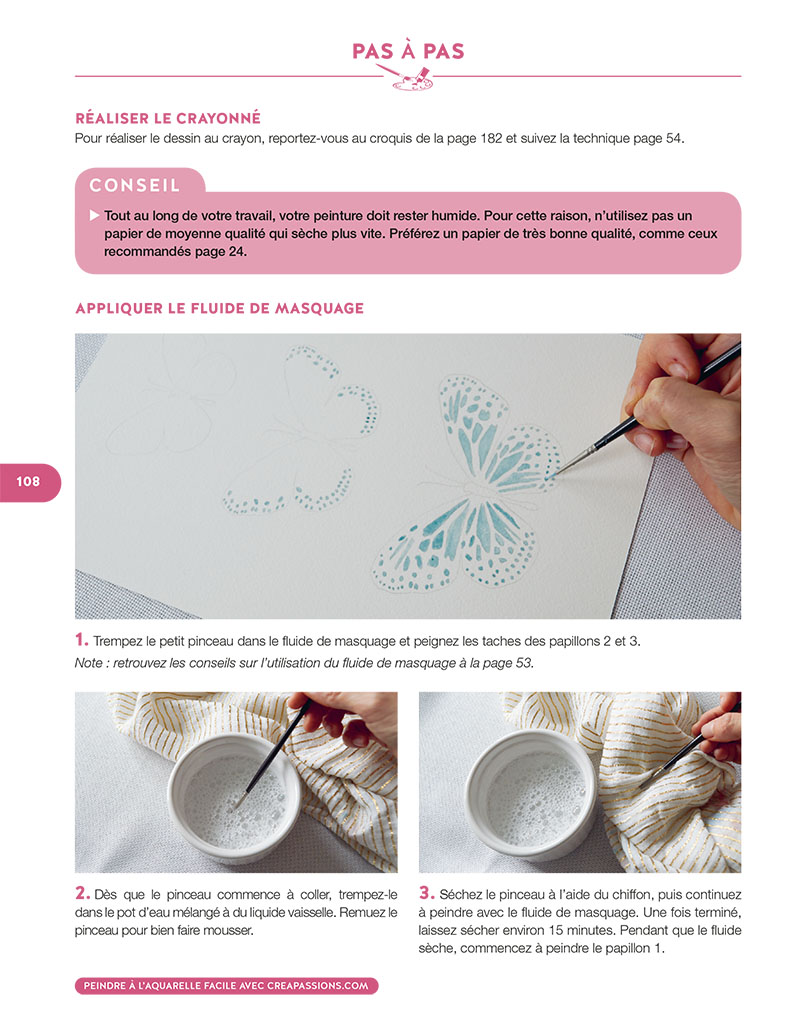 PAS À PAS

RÉALISER LE CRAYONNÉ
Pour réaliser le dessin au crayon, reportez-vous au croquis de la page 182 et suivez la technique page 54.

CONSEIL
▶ Tout au long de votre travail, votre peinture doit rester humide. Pour cette raison, n'utilisez pas un papier de moyenne qualité qui sèche plus vite. Préférez un papier de très bonne qualité, comme ceux recommandés page 24.

APPLIQUER LE FLUIDE DE MASQUAGE

108

1. Trempez le petit pinceau dans le fluide de masquage et peignez les taches des papillons 2 et 3.
Note : retrouvez les conseils sur l'utilisation du fluide de masquage à la page 53.

2. Dès que le pinceau commence à coller, trempez-le dans le pot d'eau mélangé à du liquide vaisselle. Remuez le pinceau pour bien faire mousser.

3. Séchez le pinceau à l'aide du chiffon, puis continuez à peindre avec le fluide de masquage. Une fois terminé, laissez sécher environ 15 minutes. Pendant que le fluide sèche, commencez à peindre le papillon 1.

PEINDRE À L'AQUARELLE FACILE AVEC CREAPASSIONS.COM