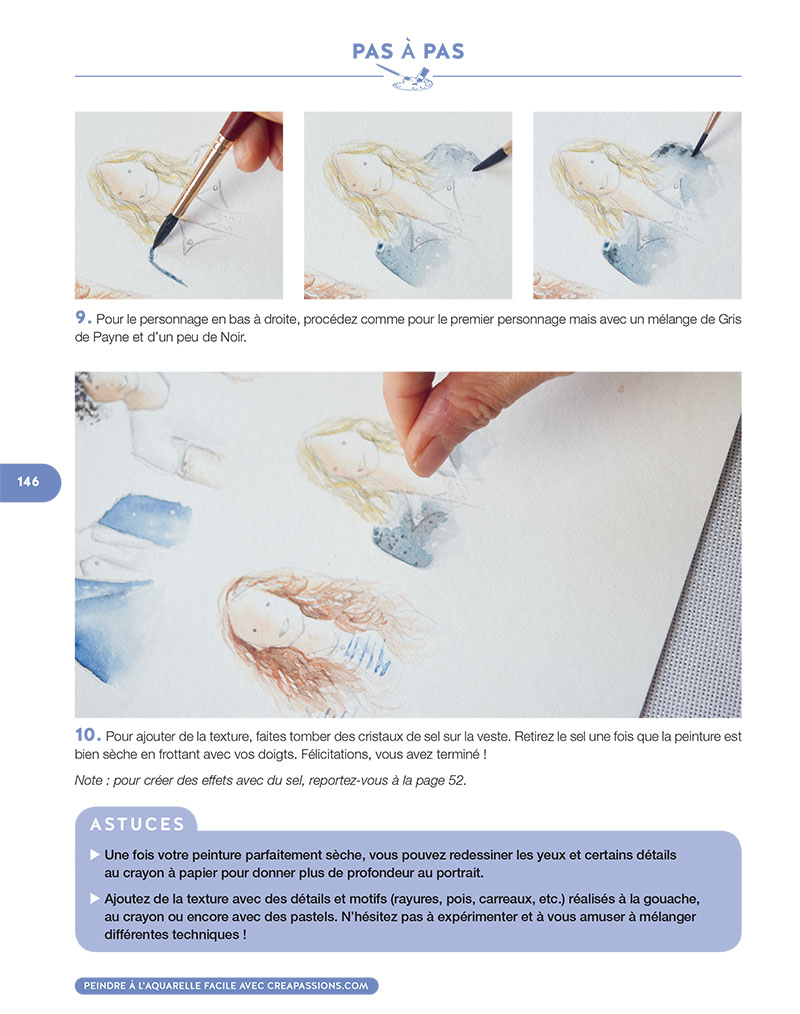 PAS À PAS

9. Pour le personnage en bas à droite, procédez comme pour le premier personnage mais avec un mélange de Gris de Payne et d'un peu de Noir.

146

10. Pour ajouter de la texture, faites tomber des cristaux de sel sur la veste. Retirez le sel une fois que la peinture est bien sèche en frottant avec vos doigts. Félicitations, vous avez terminé !

Note : pour créer des effets avec du sel, reportez-vous à la page 52.

ASTUCES

▶ Une fois votre peinture parfaitement sèche, vous pouvez redessiner les yeux et certains détails au crayon à papier pour donner plus de profondeur au portrait.

▶ Ajoutez de la texture avec des détails et motifs (rayures, pois, carreaux, etc.) réalisés à la gouache, au crayon ou encore avec des pastels. N'hésitez pas à expérimenter et à vous amuser à mélanger différentes techniques !

PEINDRE À L'AQUARELLE FACILE AVEC CREAPASSIONS.COM