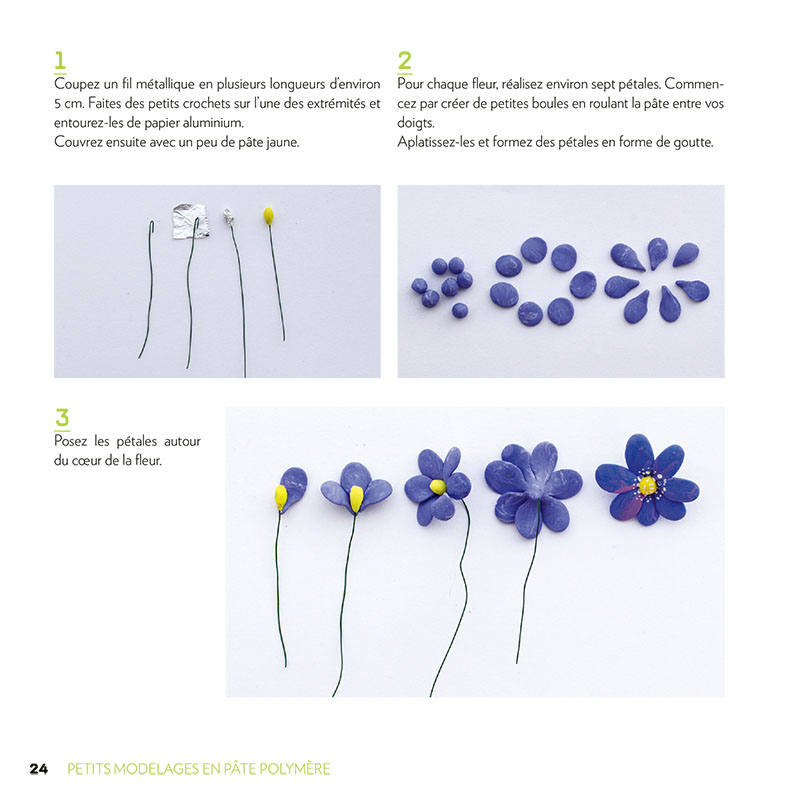 1
Coupez un fil métallique en plusieurs longueurs d'environ 5 cm. Faites des petits crochets sur l'une des extrémités et entourez-les de papier aluminium.
Couvrez ensuite avec un peu de pâte jaune.

2
Pour chaque fleur, réalisez environ sept pétales. Commencez par créer de petites boules en roulant la pâte entre vos doigts.
Aplatissez-les et formez des pétales en forme de goutte.

3
Posez les pétales autour du cœur de la fleur.

24 PETITS MODELAGES EN PÂTE POLYMÈRE