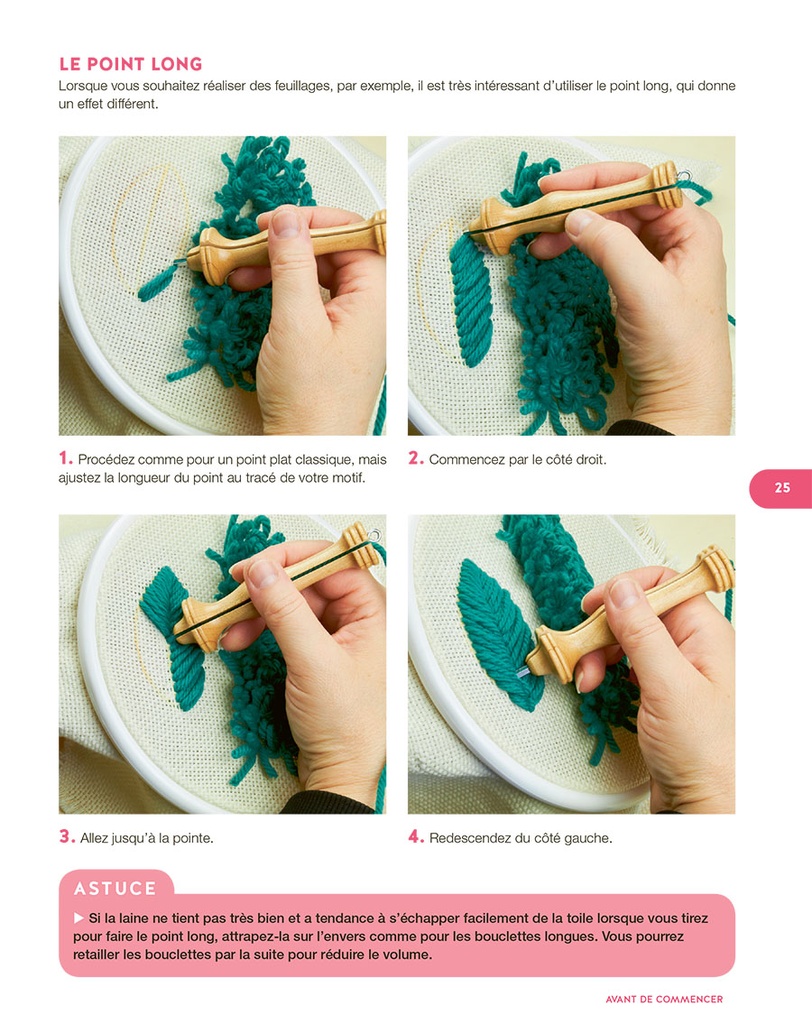 LE POINT LONG
Lorsque vous souhaitez réaliser des feuillages, par exemple, il est très intéressant d'utiliser le point long, qui donne un effet différent.

1. Procédez comme pour un point plat classique, mais ajustez la longueur du point au tracé de votre motif.

2. Commencez par le côté droit.

25

3. Allez jusqu'à la pointe.

4. Redescendez du côté gauche.

ASTUCE
▶ Si la laine ne tient pas très bien et a tendance à s'échapper facilement de la toile lorsque vous tirez pour faire le point long, attrapez-la sur l'envers comme pour les bouclettes longues. Vous pourrez retailler les bouclettes par la suite pour réduire le volume.

AVANT DE COMMENCER