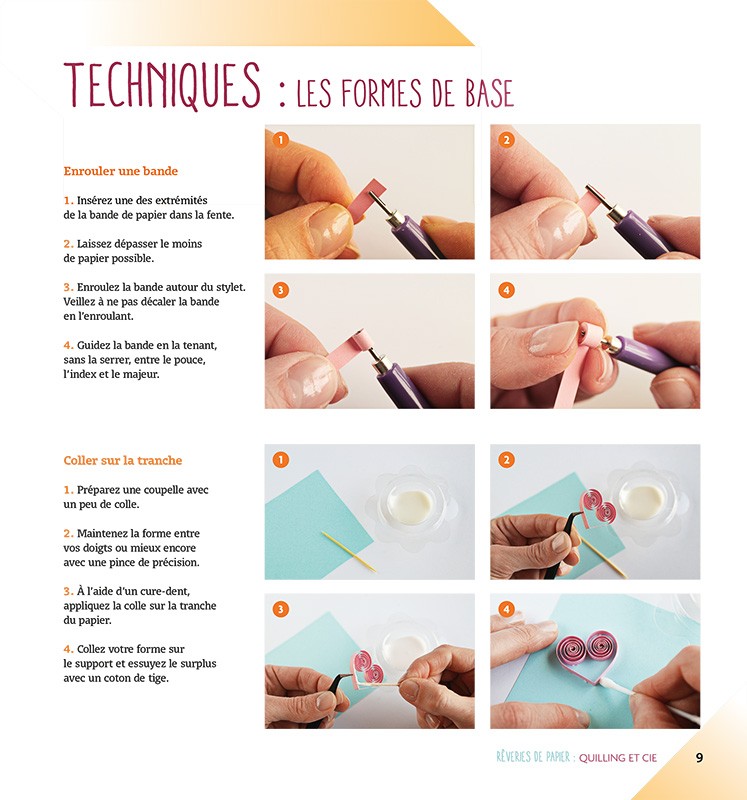 TECHNIQUES : LES FORMES DE BASE

Enrouler une bande

1. Insérez une des extrémités de la bande de papier dans la fente.

2. Laissez dépasser le moins de papier possible.

3. Enroulez la bande autour du stylet. Veillez à ne pas décaler la bande en l'enroulant.

4. Guidez la bande en la tenant, sans la serrer, entre le pouce, l'index et le majeur.

1

2

3

4

Coller sur la tranche

1. Préparez une coupelle avec un peu de colle.

2. Maintenez la forme entre vos doigts ou mieux encore avec une pince de précision.

3. À l'aide d'un cure-dent, appliquez la colle sur la tranche du papier.

4. Collez votre forme sur le support et essuyez le surplus avec un coton de tige.

1

2

3

4

RÊVERIES DE PAPIER : QUILLING ET CIE 9