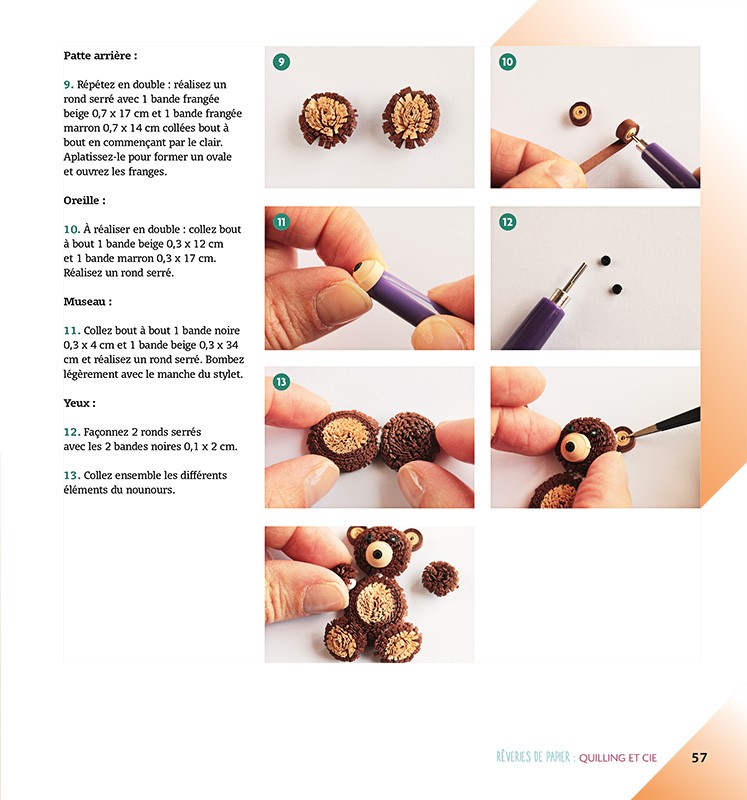 Patte arrière :

9. Répétez en double : réalisez un rond serré avec 1 bande frangée beige 0,7 x 17 cm et 1 bande frangée marron 0,7 x 14 cm collées bout à bout en commençant par le clair. Aplatissez-le pour former un ovale et ouvrez les franges.

Oreille :

10. À réaliser en double : collez bout à bout 1 bande beige 0,3 x 12 cm et 1 bande marron 0,3 x 17 cm. Réalisez un rond serré.

Museau :

11. Collez bout à bout 1 bande noire 0,3 x 4 cm et 1 bande beige 0,3 x 34 cm et réalisez un rond serré. Bombez légèrement avec le manche du stylet.

Yeux :

12. Façonnez 2 ronds serrés avec les 2 bandes noires 0,1 x 2 cm.

13. Collez ensemble les différents éléments du nounours.

9

10

11

12

13

RÊVERIES DE PAPIER : QUILLING ET CIE 57