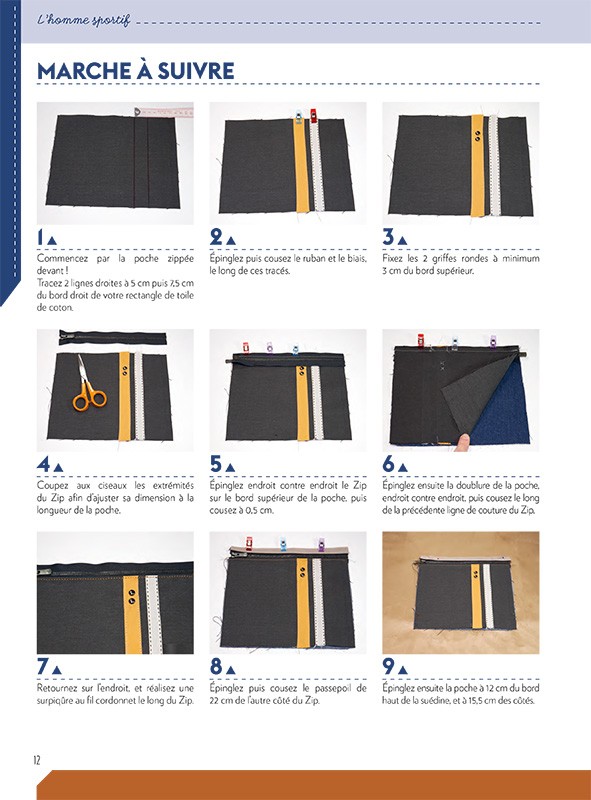 L'homme sportif

MARCHE À SUIVRE

1▲
Commencez par la poche zippée devant !
Tracez 2 lignes droites à 5 cm puis 7,5 cm du bord droit de votre rectangle de toile de coton.

2▲
Épinglez puis cousez le ruban et le biais, le long de ces tracés.

3▲
Fixez les 2 griffes rondes à minimum 3 cm du bord supérieur.

4▲
Coupez aux ciseaux les extrémités du Zip afin d'ajuster sa dimension à la longueur de la poche.

5▲
Épinglez endroit contre endroit le Zip sur le bord supérieur de la poche, puis cousez à 0,5 cm.

6▲
Épinglez ensuite la doublure de la poche, endroit contre endroit, puis cousez le long de la précédente ligne de couture du Zip.

7▲
Retournez sur l'endroit, et réalisez une surpiqûre au fil cordonnet le long du Zip.

8▲
Épinglez puis cousez le passepoil de 22 cm de l'autre côté du Zip.

9▲
Épinglez ensuite la poche à 12 cm du bord haut de la suédine, et à 15,5 cm des côtés.

12