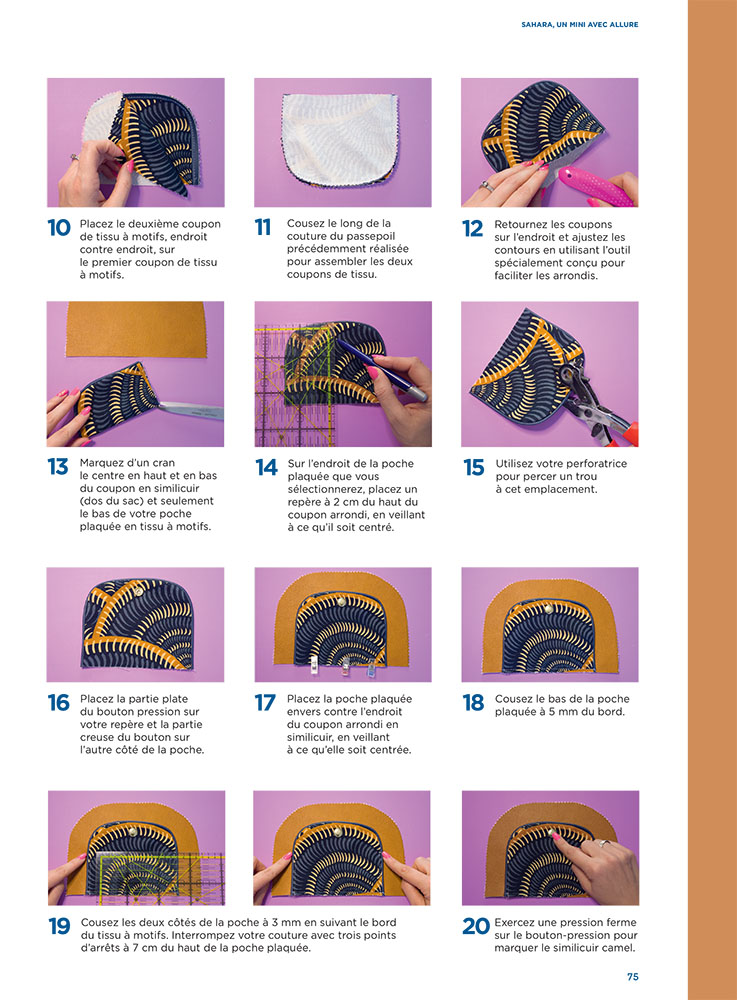 SAHARA, UN MINI AVEC ALLURE

10 Placez le deuxième coupon de tissu à motifs, endroit contre endroit, sur le premier coupon de tissu à motifs.

11 Cousez le long de la couture du passepoil précédemment réalisée pour assembler les deux coupons de tissu.

12 Retournez les coupons sur l'endroit et ajustez les contours en utilisant l'outil spécialement conçu pour faciliter les arrondis.

13 Marquez d'un cran le centre en haut et en bas du coupon en similicuir (dos du sac) et seulement le bas de votre poche plaquée en tissu à motifs.

14 Sur l'endroit de la poche plaquée que vous sélectionnerez, placez un repère à 2 cm du haut du coupon arrondi, en veillant à ce qu'il soit centré.

15 Utilisez votre perforatrice pour percer un trou à cet emplacement.

16 Placez la partie plate du bouton pression sur votre repère et la partie creuse du bouton sur l'autre côté de la poche.

17 Placez la poche plaquée envers contre l'endroit du coupon arrondi en similicuir, en veillant à ce qu'elle soit centrée.

18 Cousez le bas de la poche plaquée à 5 mm du bord.

19 Cousez les deux côtés de la poche à 3 mm en suivant le bord du tissu à motifs. Interrompez votre couture avec trois points d'arrêts à 7 cm du haut de la poche plaquée.

20 Exercez une pression ferme sur le bouton-pression pour marquer le similicuir camel.

75