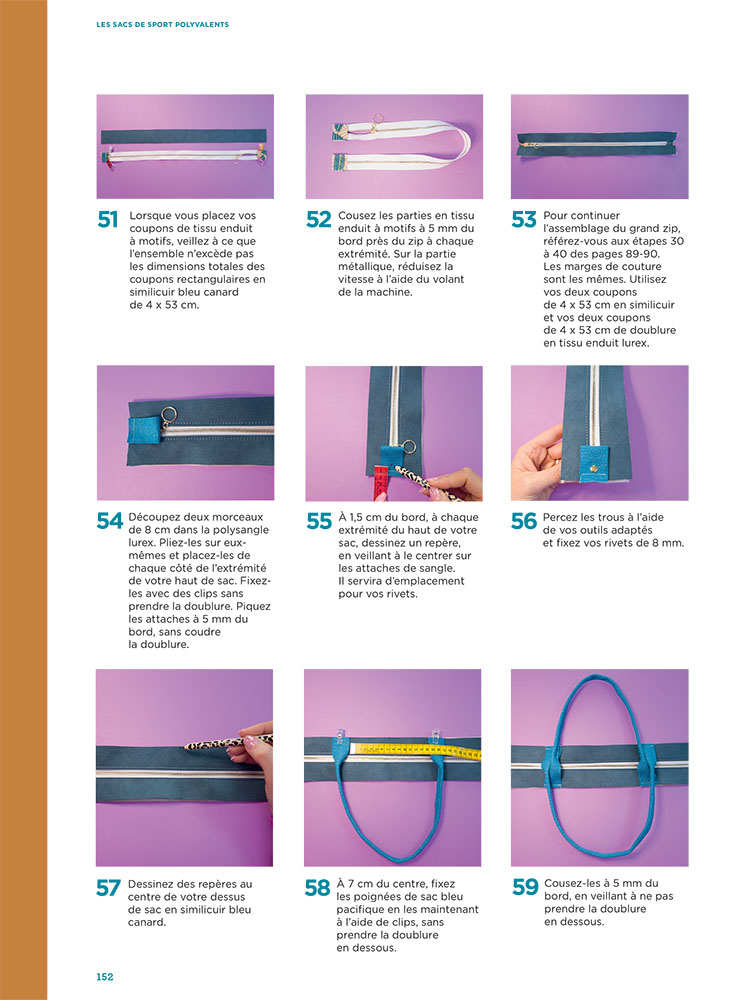 LES SACS DE SPORT POLYVALENTS

51 Lorsque vous placez vos coupons de tissu enduit à motifs, veillez à ce que l'ensemble n'excède pas les dimensions totales des coupons rectangulaires en similicuir bleu canard de 4 x 53 cm.

52 Cousez les parties en tissu enduit à motifs à 5 mm du bord près du zip à chaque extrémité. Sur la partie métallique, réduisez la vitesse à l'aide du volant de la machine.

53 Pour continuer l'assemblage du grand zip, référez-vous aux étapes 30 à 40 des pages 89-90. Les marges de couture sont les mêmes. Utilisez vos deux coupons de 4 x 53 cm en similicuir et vos deux coupons de 4 x 53 cm de doublure en tissu enduit lurex.

54 Découpez deux morceaux de 8 cm dans la polysangle lurex. Pliez-les sur eux-mêmes et placez-les de chaque côté de l'extrémité de votre haut de sac. Fixez-les avec des clips sans prendre la doublure. Piquez les attaches à 5 mm du bord, sans coudre la doublure.

55 À 1,5 cm du bord, à chaque extrémité du haut de votre sac, dessinez un repère, en veillant à le centrer sur les attaches de sangle. Il servira d'emplacement pour vos rivets.

56 Percez les trous à l'aide de vos outils adaptés et fixez vos rivets de 8 mm.

57 Dessinez des repères au centre de votre dessus de sac en similicuir bleu canard.

58 À 7 cm du centre, fixez les poignées de sac bleu pacifique en les maintenant à l'aide de clips, sans prendre la doublure en dessous.

59 Cousez-les à 5 mm du bord, en veillant à ne pas prendre la doublure en dessous.

152