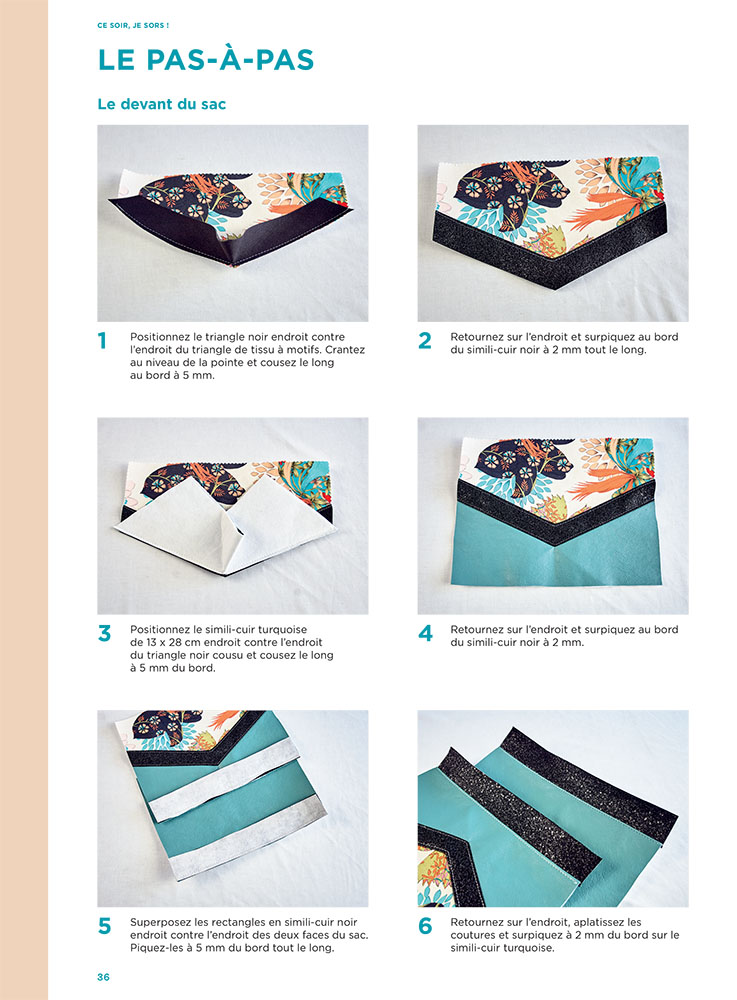 CE SOIR, JE SORS !

LE PAS-À-PAS

Le devant du sac

1 Positionnez le triangle noir endroit contre l'endroit du triangle de tissu à motifs. Crantez au niveau de la pointe et cousez le long au bord à 5 mm.

2 Retournez sur l'endroit et surpiquez au bord du simili-cuir noir à 2 mm tout le long.

3 Positionnez le simili-cuir turquoise de 13 x 28 cm endroit contre l'endroit du triangle noir cousu et cousez le long à 5 mm du bord.

4 Retournez sur l'endroit et surpiquez au bord du simili-cuir noir à 2 mm.

5 Superposez les rectangles en simili-cuir noir endroit contre l'endroit des deux faces du sac. Piquez-les à 5 mm du bord tout le long.

6 Retournez sur l'endroit, aplatissez les coutures et surpiquez à 2 mm du bord sur le simili-cuir turquoise.

36