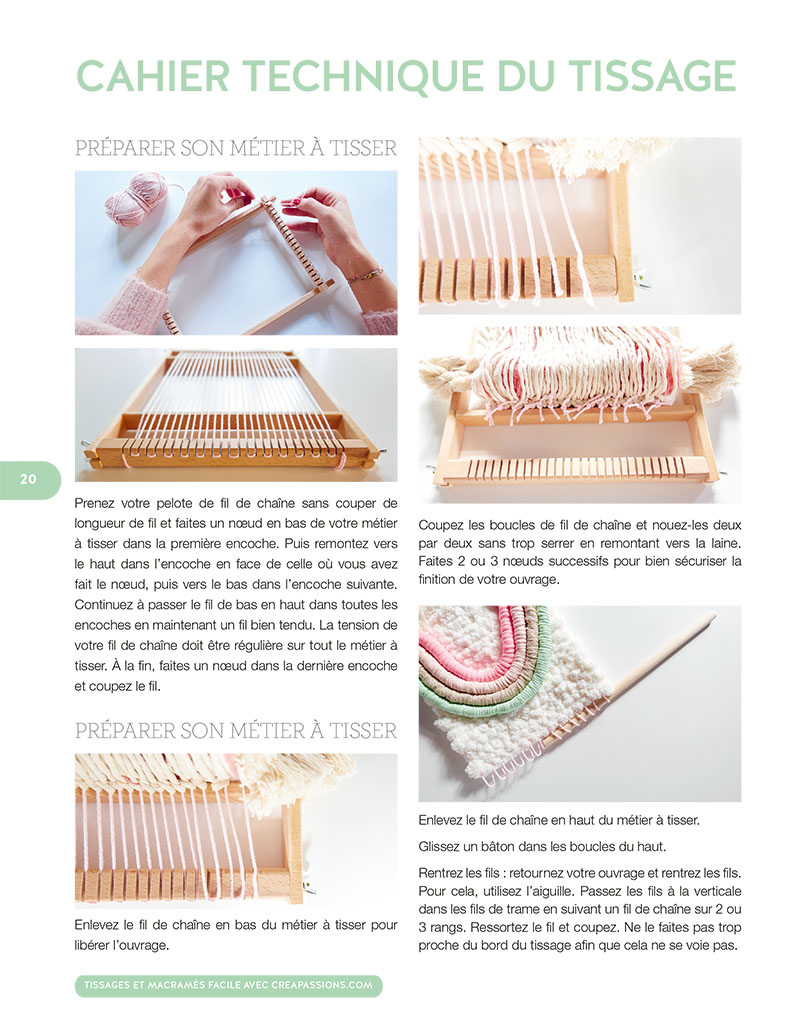 CAHIER TECHNIQUE DU TISSAGE

PRÉPARER SON MÉTIER À TISSER

20

Prenez votre pelote de fil de chaîne sans couper de longueur de fil et faites un nœud en bas de votre métier à tisser dans la première encoche. Puis remontez vers le haut dans l'encoche en face de celle où vous avez fait le nœud, puis vers le bas dans l'encoche suivante. Continuez à passer le fil de bas en haut dans toutes les encoches en maintenant un fil bien tendu. La tension de votre fil de chaîne doit être régulière sur tout le métier à tisser. À la fin, faites un nœud dans la dernière encoche et coupez le fil.

PRÉPARER SON MÉTIER À TISSER

Enlevez le fil de chaîne en bas du métier à tisser pour libérer l'ouvrage.

Coupez les boucles de fil de chaîne et nouez-les deux par deux sans trop serrer en remontant vers la laine. Faites 2 ou 3 nœuds successifs pour bien sécuriser la finition de votre ouvrage.

Enlevez le fil de chaîne en haut du métier à tisser.

Glissez un bâton dans les boucles du haut.

Rentrez les fils : retournez votre ouvrage et rentrez les fils. Pour cela, utilisez l'aiguille. Passez les fils à la verticale dans les fils de trame en suivant un fil de chaîne sur 2 ou 3 rangs. Ressortez le fil et coupez. Ne le faites pas trop proche du bord du tissage afin que cela ne se voie pas.

TISSAGES ET MACRAMÉS FACILE AVEC CREAPASSIONS.COM