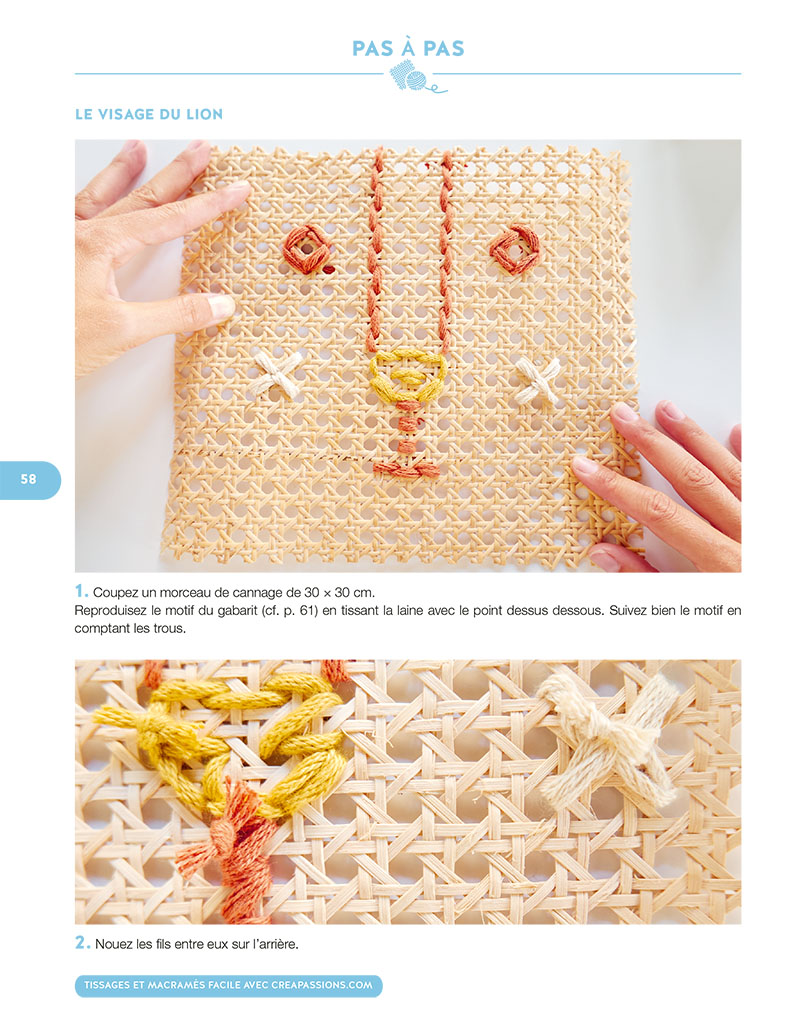 PAS À PAS

LE VISAGE DU LION

58

1. Coupez un morceau de cannage de 30 × 30 cm.
Reproduisez le motif du gabarit (cf. p. 61) en tissant la laine avec le point dessus dessous. Suivez bien le motif en comptant les trous.

2. Nouez les fils entre eux sur l'arrière.

TISSAGES ET MACRAMÉS FACILE AVEC CREAPASSIONS.COM