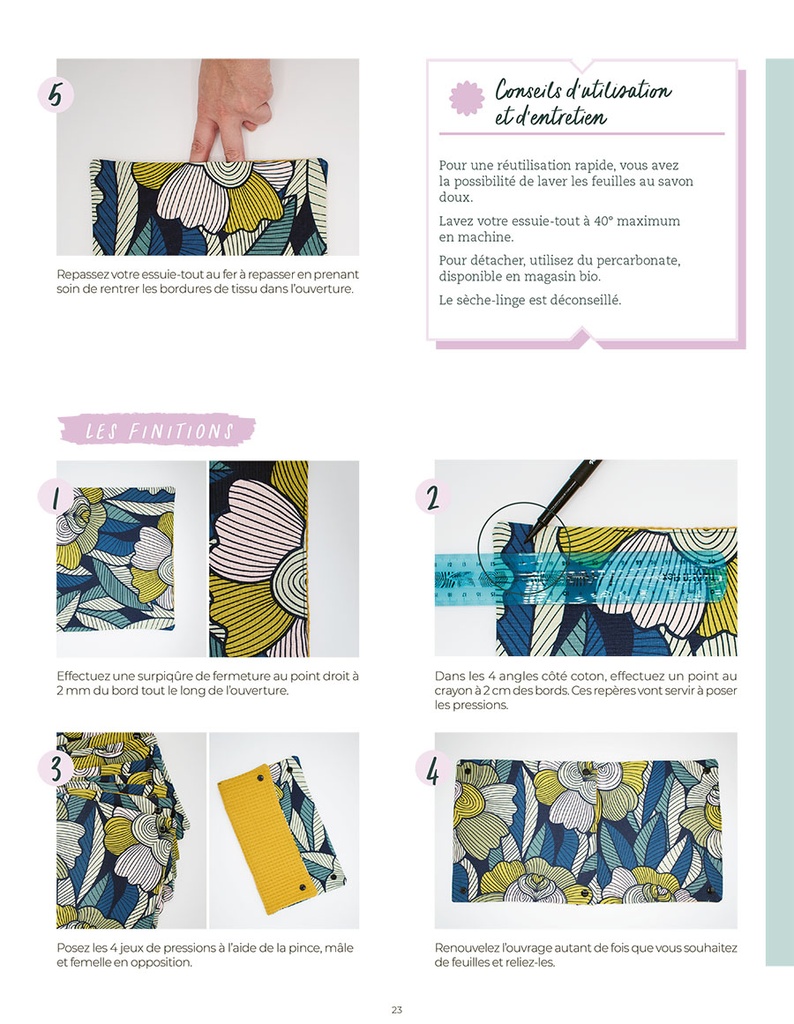 5

Repassez votre essuie-tout au fer à repasser en prenant soin de rentrer les bordures de tissu dans l'ouverture.

Conseils d'utilisation et d'entretien

Pour une réutilisation rapide, vous avez la possibilité de laver les feuilles au savon doux.

Lavez votre essuie-tout à 40° maximum en machine.

Pour détacher, utilisez du percarbonate, disponible en magasin bio.

Le sèche-linge est déconseillé.

LES FINITIONS

1

Effectuez une surpiqûre de fermeture au point droit à 2 mm du bord tout le long de l'ouverture.

2

Dans les 4 angles côté coton, effectuez un point au crayon à 2 cm des bords. Ces repères vont servir à poser les pressions.

3

Posez les 4 jeux de pressions à l'aide de la pince, mâle et femelle en opposition.

4

Renouvelez l'ouvrage autant de fois que vous souhaitez de feuilles et reliez-les.

23