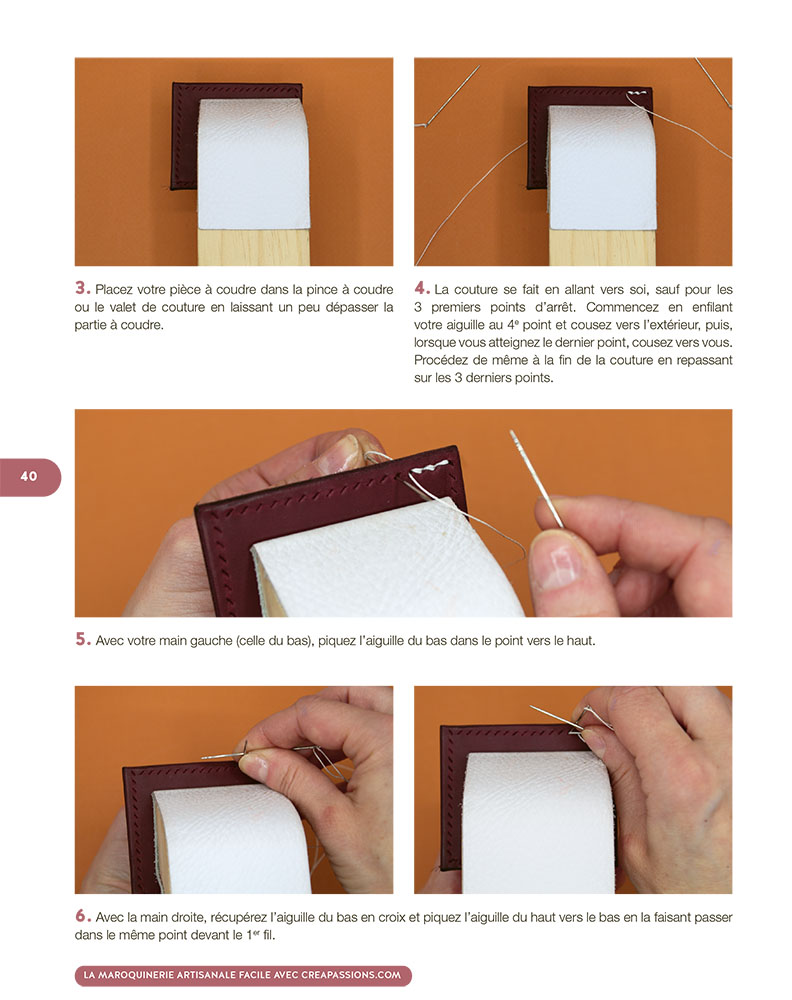 3. Placez votre pièce à coudre dans la pince à coudre ou le valet de couture en laissant un peu dépasser la partie à coudre.

4. La couture se fait en allant vers soi, sauf pour les 3 premiers points d'arrêt. Commencez en enfilant votre aiguille au 4$^e$ point et cousez vers l'extérieur, puis, lorsque vous atteignez le dernier point, cousez vers vous. Procédez de même à la fin de la couture en repassant sur les 3 derniers points.

40

5. Avec votre main gauche (celle du bas), piquez l'aiguille du bas dans le point vers le haut.

6. Avec la main droite, récupérez l'aiguille du bas en croix et piquez l'aiguille du haut vers le bas en la faisant passer dans le même point devant le 1$^{er}$ fil.

LA MAROQUINERIE ARTISANALE FACILE AVEC CREAPASSIONS.COM