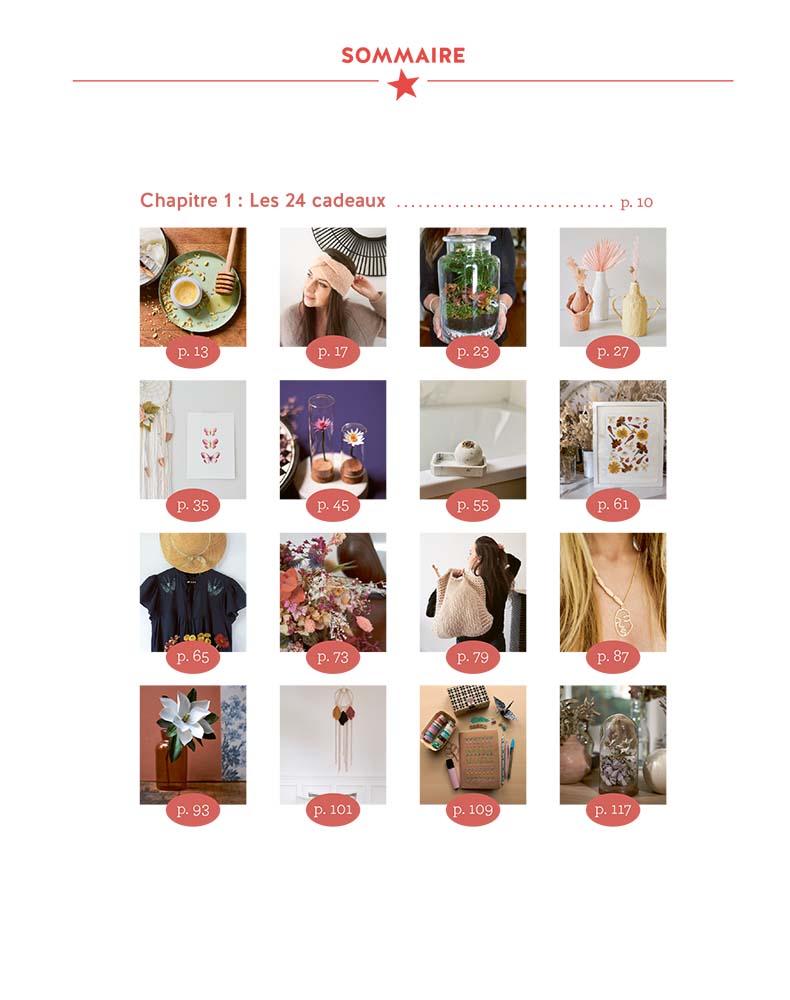 SOMMAIRE

Chapitre 1 : Les 24 cadeaux .............................. p. 10

p. 13
p. 17
p. 23
p. 27
p. 35
p. 45
p. 55
p. 61
p. 65
p. 73
p. 79
p. 87
p. 93
p. 101
p. 109
p. 117