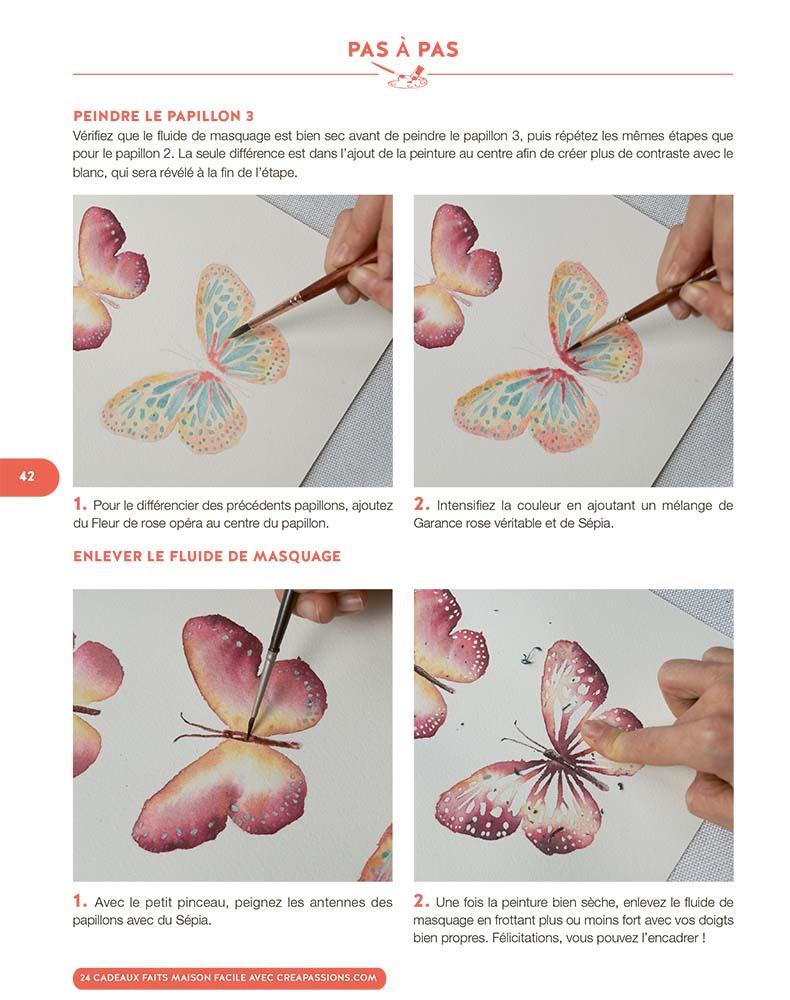 PAS À PAS

PEINDRE LE PAPILLON 3

Vérifiez que le fluide de masquage est bien sec avant de peindre le papillon 3, puis répétez les mêmes étapes que pour le papillon 2. La seule différence est dans l'ajout de la peinture au centre afin de créer plus de contraste avec le blanc, qui sera révélé à la fin de l'étape.

42

1. Pour le différencier des précédents papillons, ajoutez du Fleur de rose opéra au centre du papillon.

2. Intensifiez la couleur en ajoutant un mélange de Garance rose véritable et de Sépia.

ENLEVER LE FLUIDE DE MASQUAGE

1. Avec le petit pinceau, peignez les antennes des papillons avec du Sépia.

2. Une fois la peinture bien sèche, enlevez le fluide de masquage en frottant plus ou moins fort avec vos doigts bien propres. Félicitations, vous pouvez l'encadrer !

24 CADEAUX FAITS MAISON FACILE AVEC CREAPASSIONS.COM