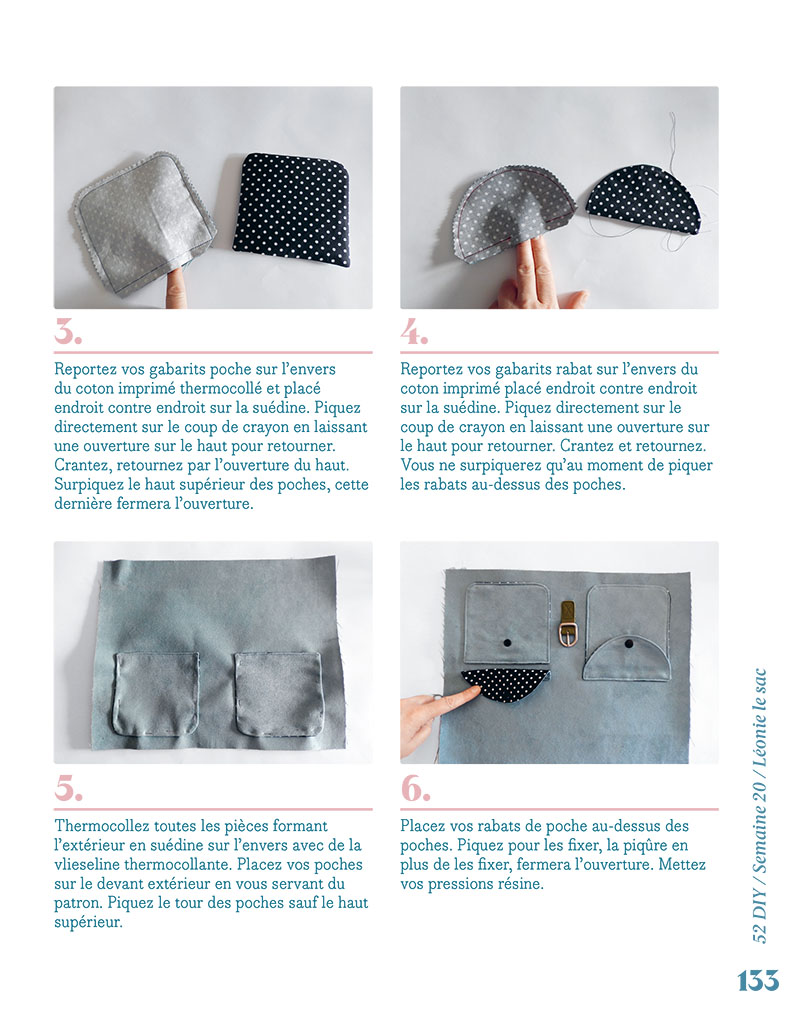 3.

Reportez vos gabarits poche sur l'envers du coton imprimé thermocollé et placé endroit contre endroit sur la suédine. Piquez directement sur le coup de crayon en laissant une ouverture sur le haut pour retourner. Crantez, retournez par l'ouverture du haut. Surpiquez le haut supérieur des poches, cette dernière fermera l'ouverture.

4.

Reportez vos gabarits rabat sur l'envers du coton imprimé placé endroit contre endroit sur la suédine. Piquez directement sur le coup de crayon en laissant une ouverture sur le haut pour retourner. Crantez et retournez. Vous ne surpiquerez qu'au moment de piquer les rabats au-dessus des poches.

5.

Thermocollez toutes les pièces formant l'extérieur en suédine sur l'envers avec de la vlieseline thermocollante. Placez vos poches sur le devant extérieur en vous servant du patron. Piquez le tour des poches sauf le haut supérieur.

6.

Placez vos rabats de poche au-dessus des poches. Piquez pour les fixer, la piqûre en plus de les fixer, fermera l'ouverture. Mettez vos pressions résine.

52 DIY / Semaine 20 / Léonie le sac

133