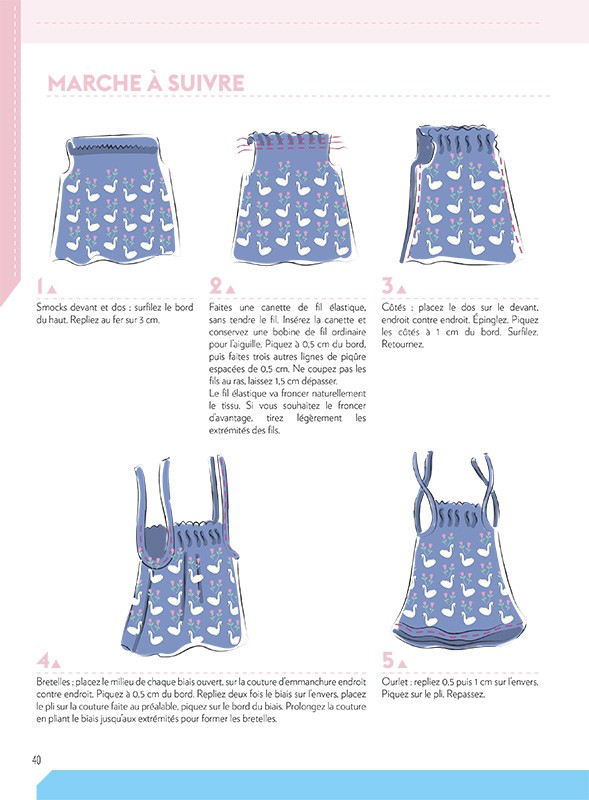 MARCHE À SUIVRE

1

Smocks devant et dos : surfilez le bord du haut. Repliez au fer sur 3 cm.

2

Faites une canette de fil élastique, sans tendre le fil. Insérez la canette et conservez une bobine de fil ordinaire pour l'aiguille. Piquez à 0,5 cm du bord, puis faites trois autres lignes de piqûre espacées de 0,5 cm. Ne coupez pas les fils au ras, laissez 1,5 cm dépasser.
Le fil élastique va froncer naturellement le tissu. Si vous souhaitez le froncer d'avantage, tirez légèrement les extrémités des fils.

3

Côtés : placez le dos sur le devant, endroit contre endroit. Épinglez. Piquez les côtés à 1 cm du bord. Surfilez. Retournez.

4

Bretelles : placez le milieu de chaque biais ouvert, sur la couture d'emmanchure endroit contre endroit. Piquez à 0,5 cm du bord. Repliez deux fois le biais sur l'envers, placez le pli sur la couture faite au préalable, piquez sur le bord du biais. Prolongez la couture en pliant le biais jusqu'aux extrémités pour former les bretelles.

5

Ourlet : repliez 0,5 puis 1 cm sur l'envers. Piquez sur le pli. Repassez.

40