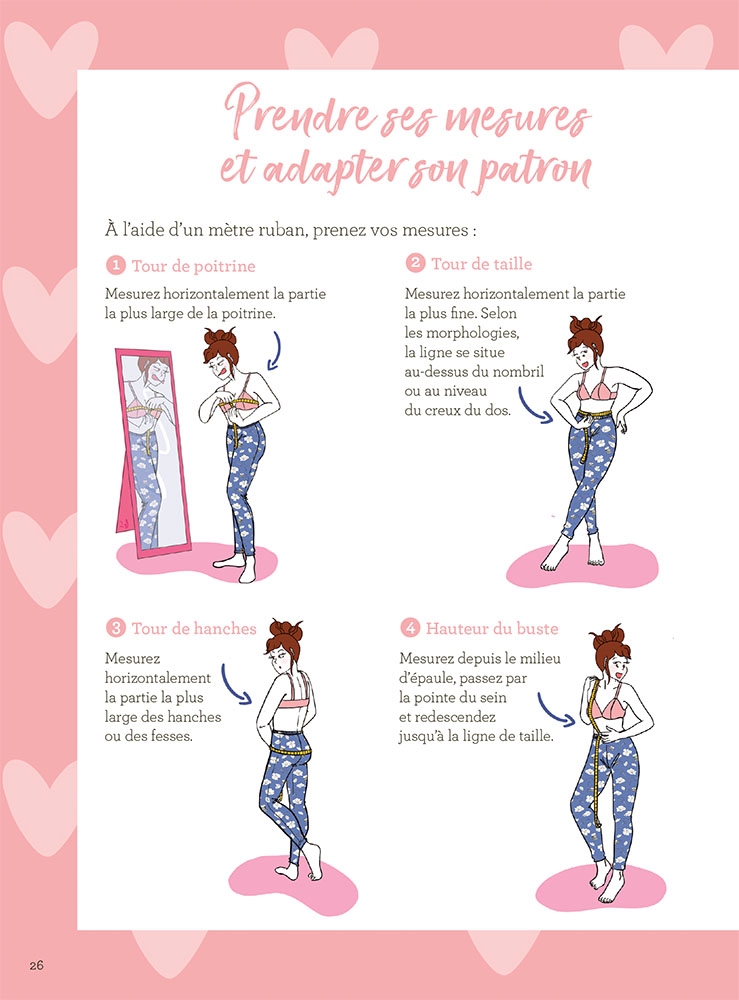 Prendre ses mesures et adapter son patron

À l'aide d'un mètre ruban, prenez vos mesures :

1 Tour de poitrine

Mesurez horizontalement la partie la plus large de la poitrine.

2 Tour de taille

Mesurez horizontalement la partie la plus fine. Selon les morphologies, la ligne se situe au-dessus du nombril ou au niveau du creux du dos.

3 Tour de hanches

Mesurez horizontalement la partie la plus large des hanches ou des fesses.

4 Hauteur du buste

Mesurez depuis le milieu d'épaule, passez par la pointe du sein et redescendez jusqu'à la ligne de taille.

26