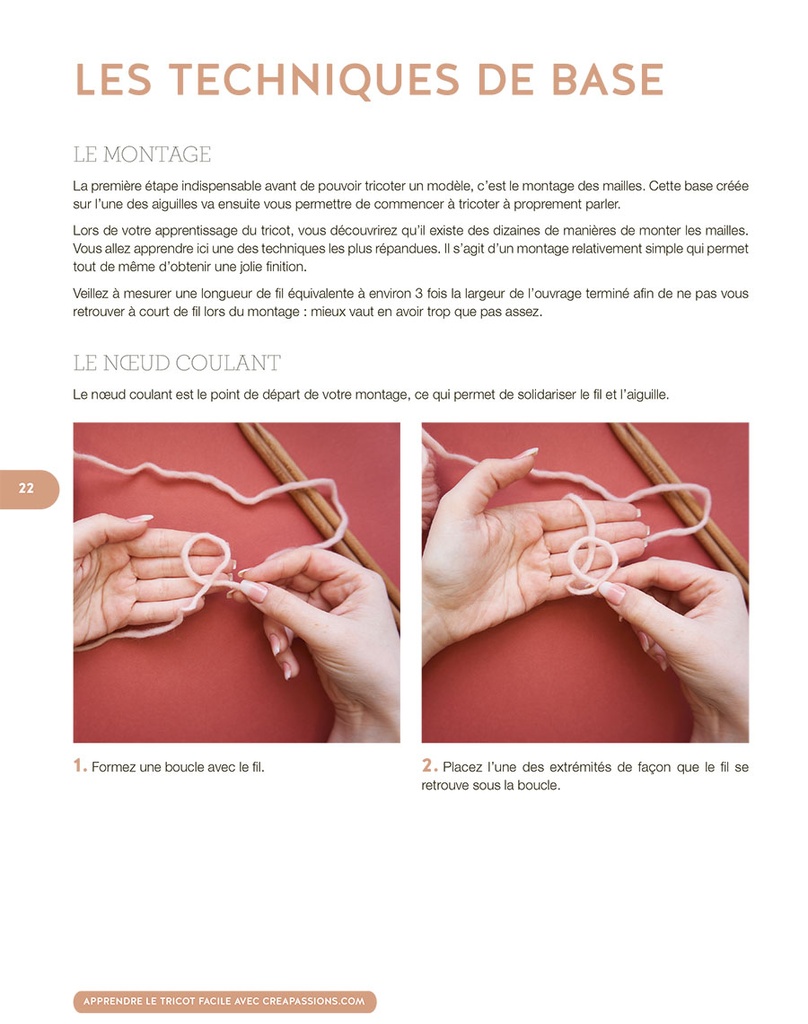 LES TECHNIQUES DE BASE

LE MONTAGE

La première étape indispensable avant de pouvoir tricoter un modèle, c'est le montage des mailles. Cette base créée sur l'une des aiguilles va ensuite vous permettre de commencer à tricoter à proprement parler.

Lors de votre apprentissage du tricot, vous découvrirez qu'il existe des dizaines de manières de monter les mailles. Vous allez apprendre ici une des techniques les plus répandues. Il s'agit d'un montage relativement simple qui permet tout de même d'obtenir une jolie finition.

Veillez à mesurer une longueur de fil équivalente à environ 3 fois la largeur de l'ouvrage terminé afin de ne pas vous retrouver à court de fil lors du montage : mieux vaut en avoir trop que pas assez.

LE NŒUD COULANT

Le nœud coulant est le point de départ de votre montage, ce qui permet de solidariser le fil et l'aiguille.

22

1. Formez une boucle avec le fil.

2. Placez l'une des extrémités de façon que le fil se retrouve sous la boucle.

APPRENDRE LE TRICOT FACILE AVEC CREAPASSIONS.COM