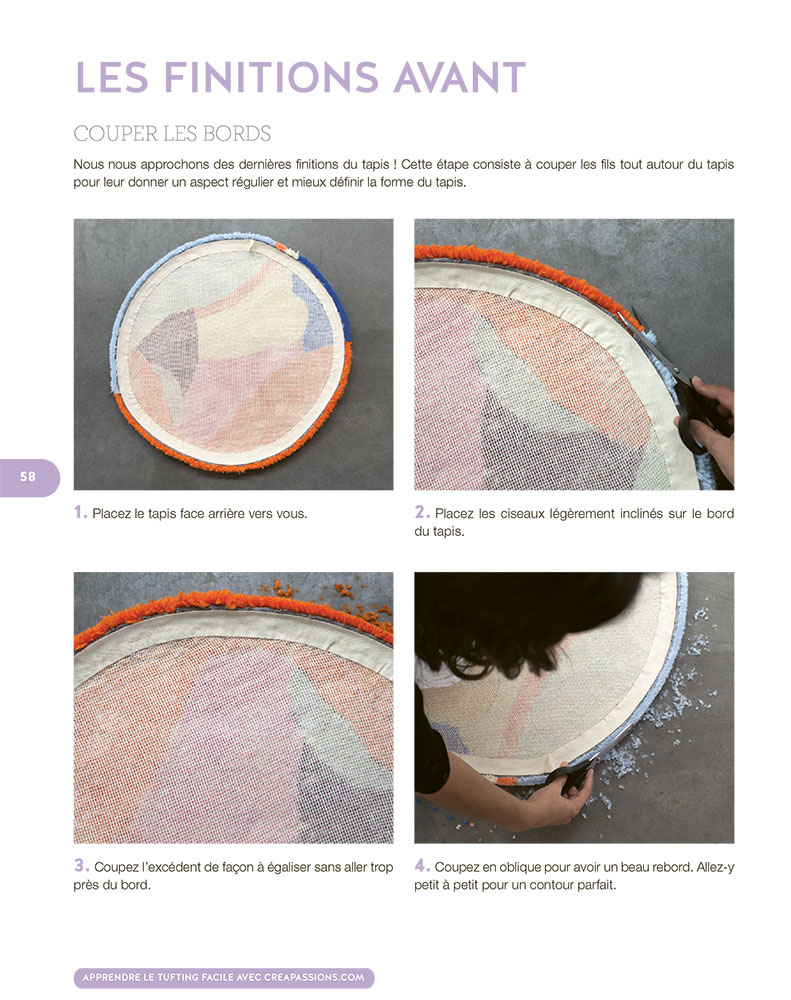 LES FINITIONS AVANT

COUPER LES BORDS

Nous nous approchons des dernières finitions du tapis ! Cette étape consiste à couper les fils tout autour du tapis pour leur donner un aspect régulier et mieux définir la forme du tapis.

58

1. Placez le tapis face arrière vers vous.

2. Placez les ciseaux légèrement inclinés sur le bord du tapis.

3. Coupez l'excédent de façon à égaliser sans aller trop près du bord.

4. Coupez en oblique pour avoir un beau rebord. Allez-y petit à petit pour un contour parfait.

APPRENDRE LE TUFTING FACILE AVEC CREAPASSIONS.COM