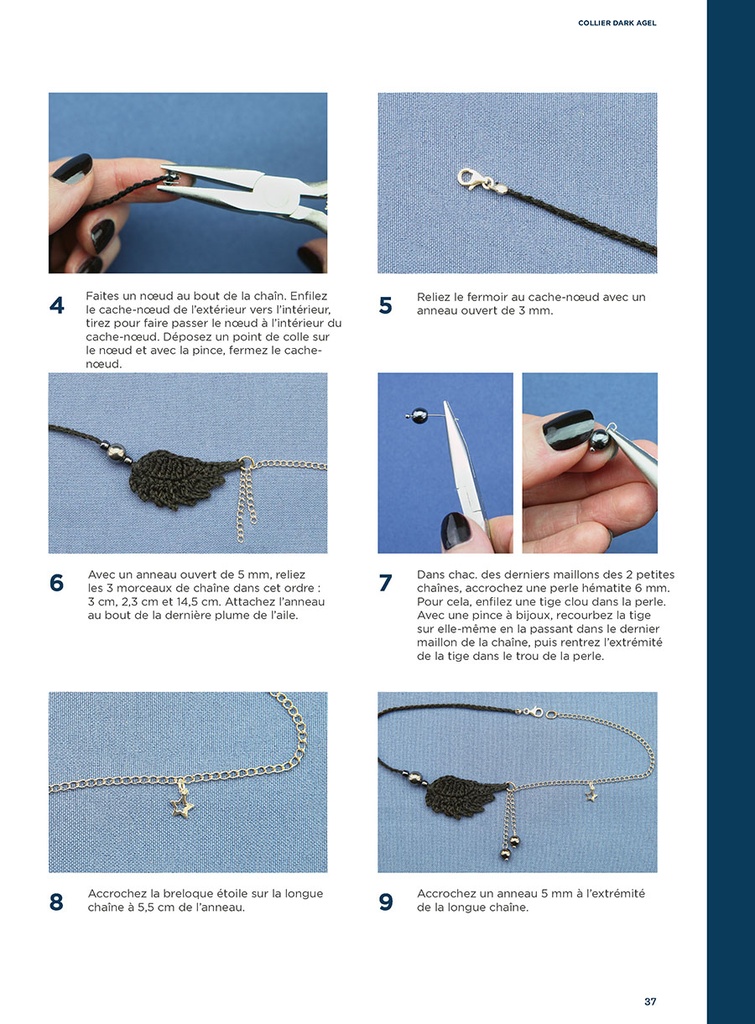 COLLIER DARK AGEL

4 Faites un nœud au bout de la chaîn. Enfilez le cache-nœud de l'extérieur vers l'intérieur, tirez pour faire passer le nœud à l'intérieur du cache-nœud. Déposez un point de colle sur le nœud et avec la pince, fermez le cache-nœud.

5 Reliez le fermoir au cache-nœud avec un anneau ouvert de 3 mm.

6 Avec un anneau ouvert de 5 mm, reliez les 3 morceaux de chaîne dans cet ordre : 3 cm, 2,3 cm et 14,5 cm. Attachez l'anneau au bout de la dernière plume de l'aile.

7 Dans chac. des derniers maillons des 2 petites chaînes, accrochez une perle hématite 6 mm. Pour cela, enfilez une tige clou dans la perle. Avec une pince à bijoux, recourbez la tige sur elle-même en la passant dans le dernier maillon de la chaîne, puis rentrez l'extrémité de la tige dans le trou de la perle.

8 Accrochez la breloque étoile sur la longue chaîne à 5,5 cm de l'anneau.

9 Accrochez un anneau 5 mm à l'extrémité de la longue chaîne.

37