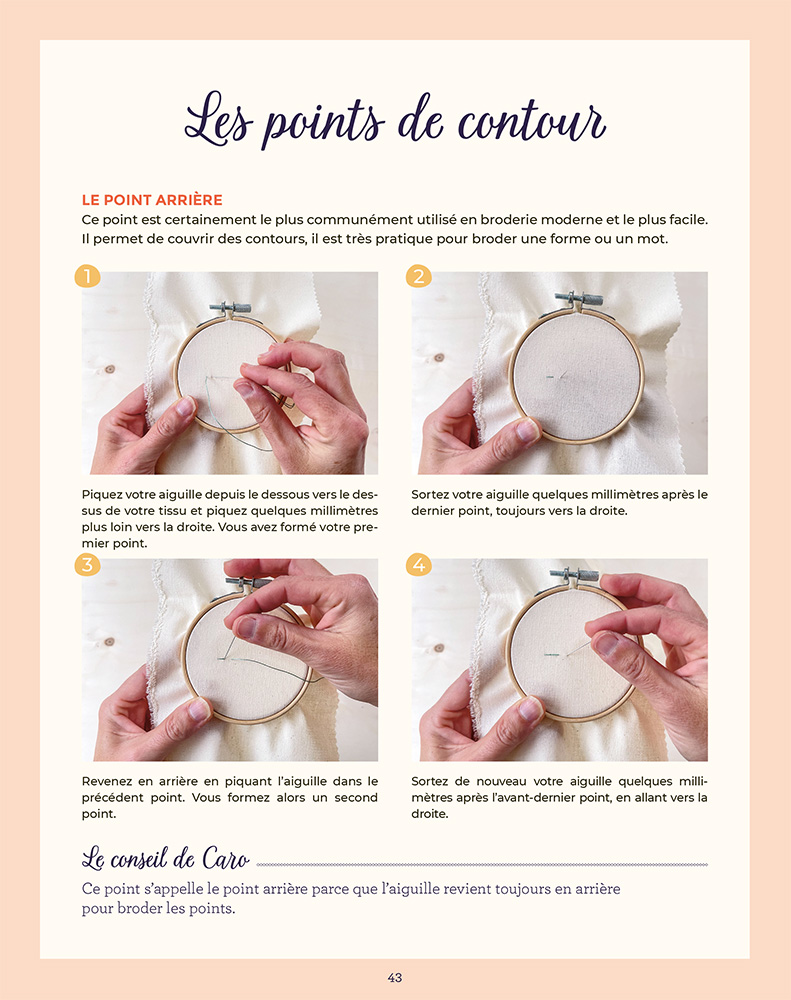 Les points de contour

LE POINT ARRIÈRE
Ce point est certainement le plus communément utilisé en broderie moderne et le plus facile. Il permet de couvrir des contours, il est très pratique pour broder une forme ou un mot.

1

Piquez votre aiguille depuis le dessous vers le dessus de votre tissu et piquez quelques millimètres plus loin vers la droite. Vous avez formé votre premier point.

2

Sortez votre aiguille quelques millimètres après le dernier point, toujours vers la droite.

3

Revenez en arrière en piquant l'aiguille dans le précédent point. Vous formez alors un second point.

4

Sortez de nouveau votre aiguille quelques millimètres après l'avant-dernier point, en allant vers la droite.

Le conseil de Caro

Ce point s'appelle le point arrière parce que l'aiguille revient toujours en arrière pour broder les points.

43